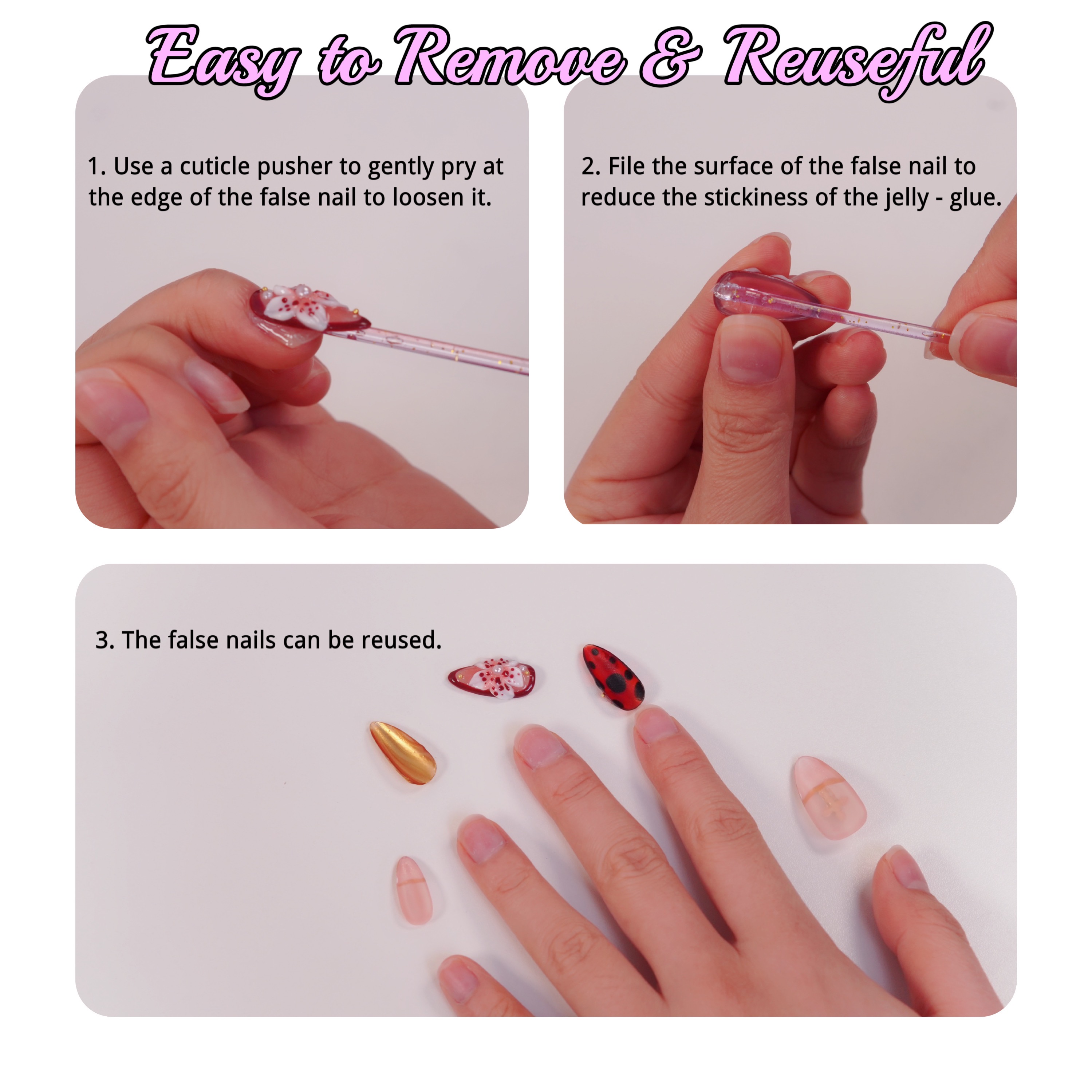 Easy to Remove & Reuseful

1. Use a cuticle pusher to gently pry at the edge of the false nail to loosen it.

2. File the surface of the false nail to reduce the stickiness of the jelly - glue.

3. The false nails can be reused.