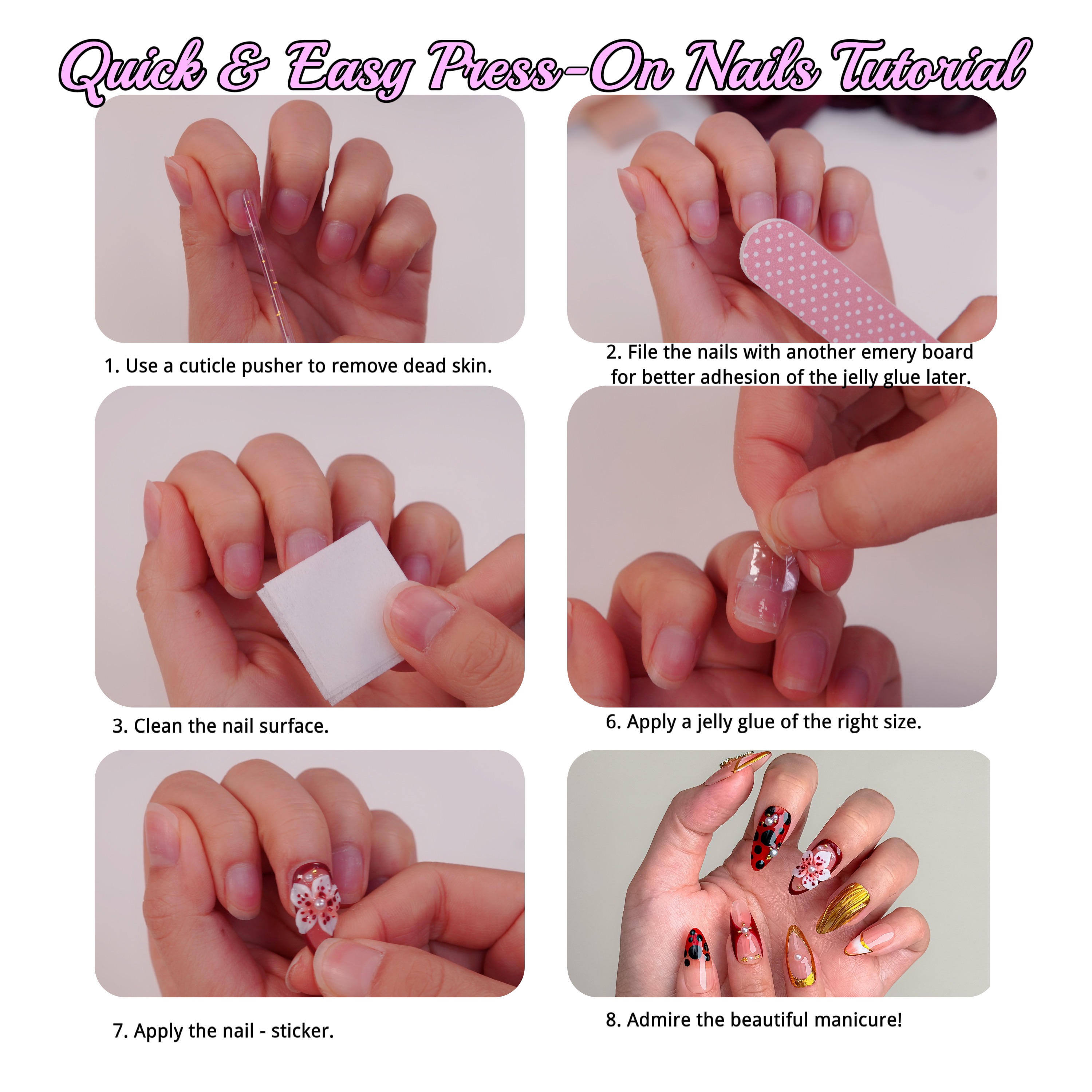 Quick & Easy Press-On Nails Tutorial

1. Use a cuticle pusher to remove dead skin.

2. File the nails with another emery board for better adhesion of the jelly glue later.

3. Clean the nail surface.

6. Apply a jelly glue of the right size.

7. Apply the nail - sticker.

8. Admire the beautiful manicure!