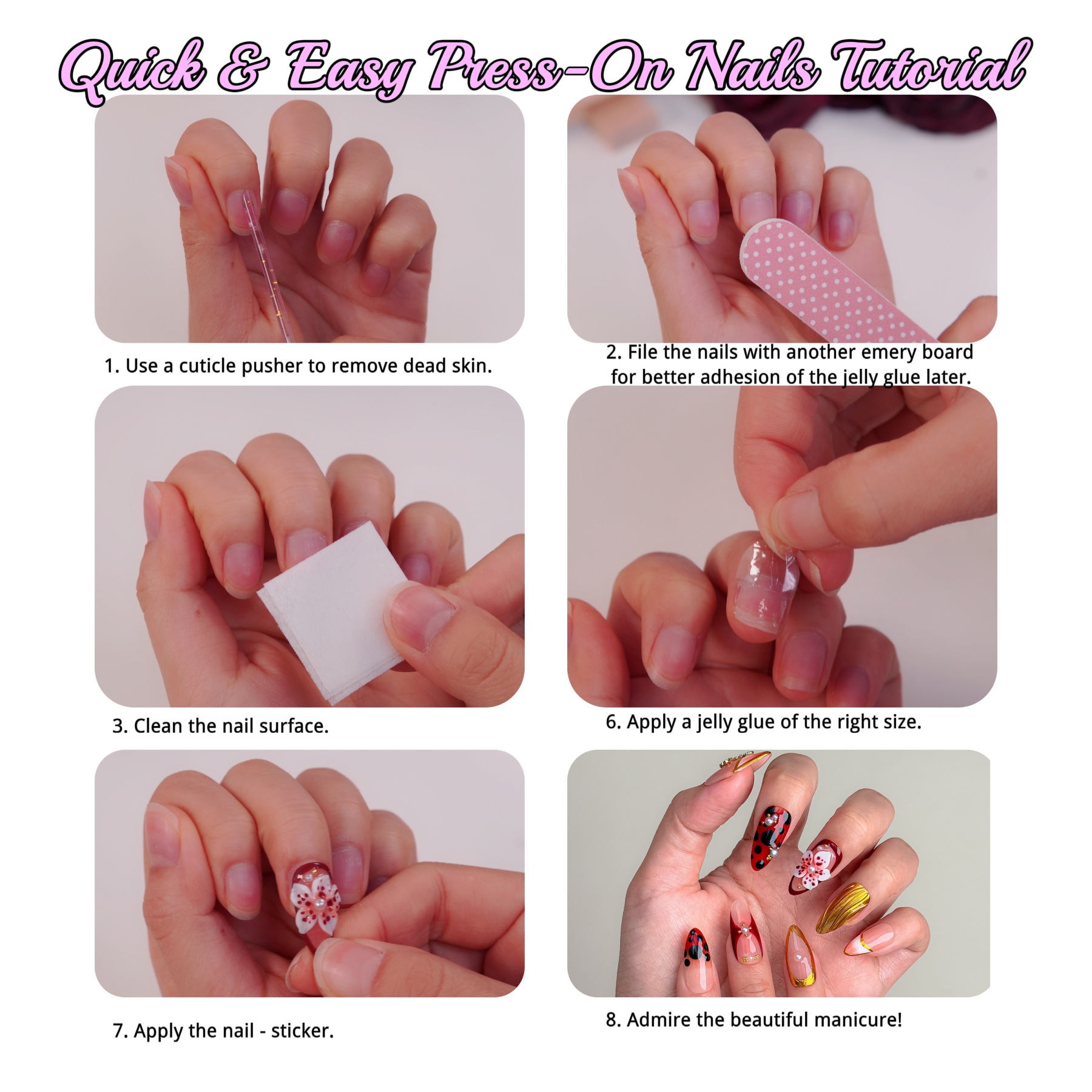 Quick & Easy Press-On Nails Tutorial

1. Use a cuticle pusher to remove dead skin.

2. File the nails with another emery board for better adhesion of the jelly glue later.

3. Clean the nail surface.

6. Apply a jelly glue of the right size.

7. Apply the nail - sticker.

8. Admire the beautiful manicure!