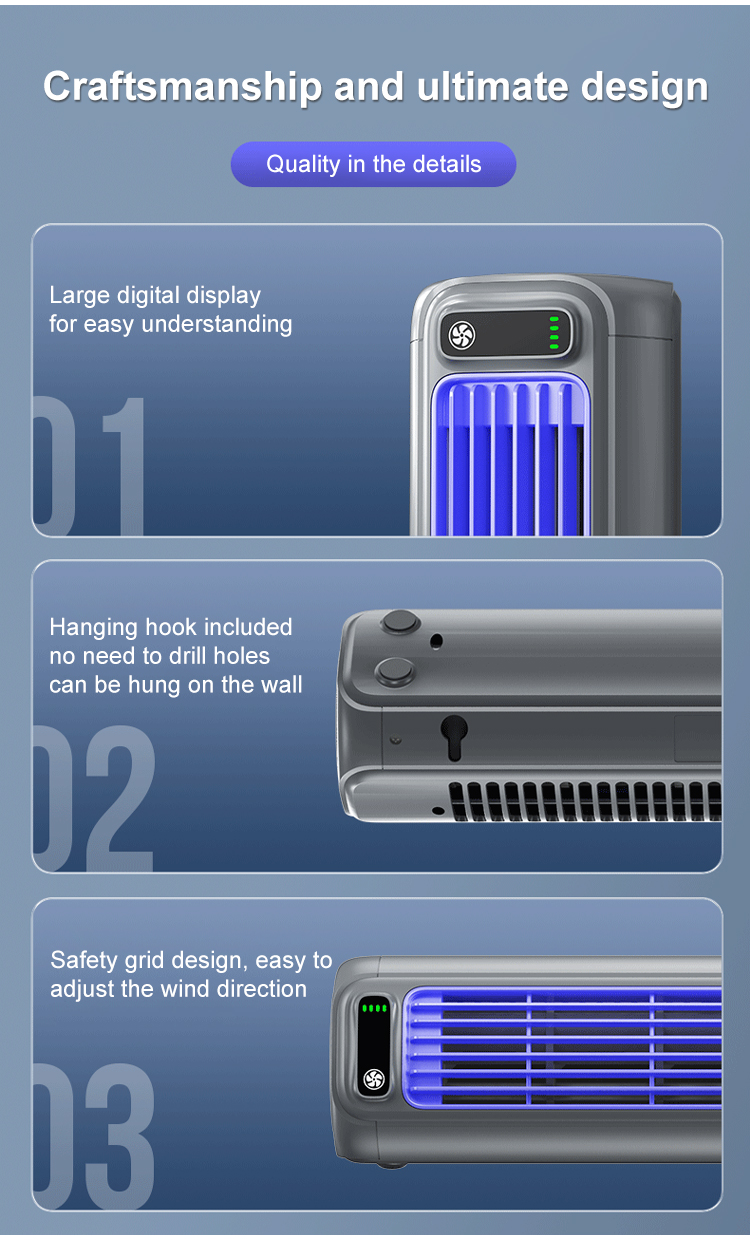 Craftsmanship and ultimate design

Quality in the details

Large digital display for easy understanding

01

Hanging hook included no need to drill holes can be hung on the wall

02

Safety grid design, easy to adjust the wind direction

03