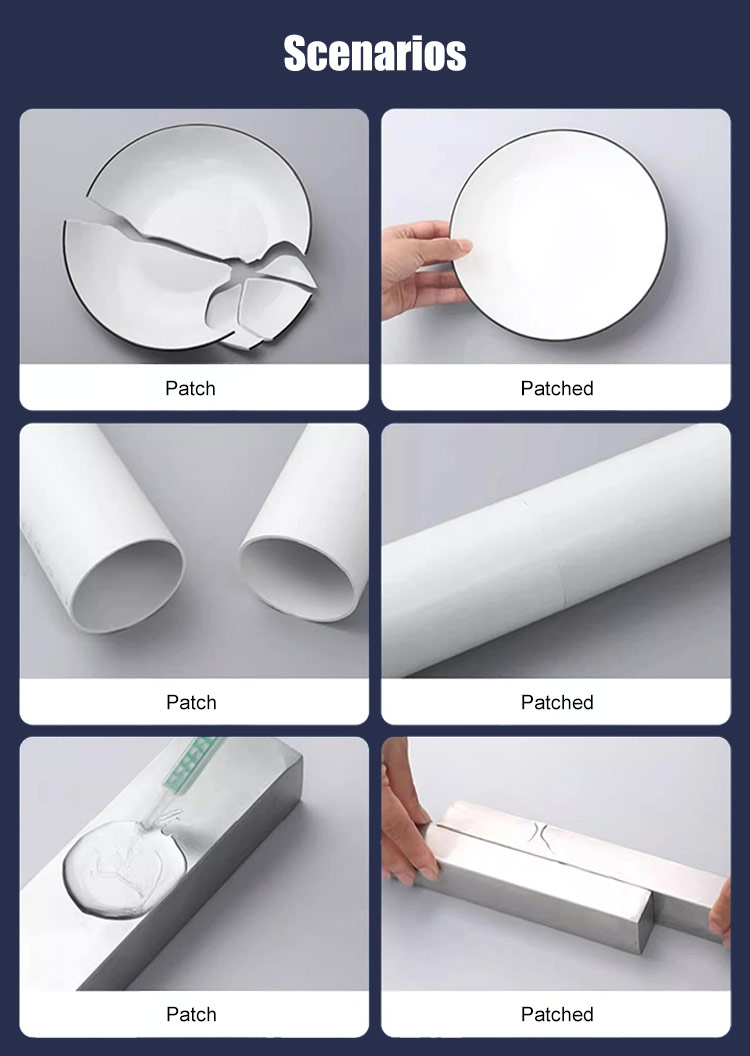 Scenarios

Patch

Patched

Patch

Patched

Patch

Patched