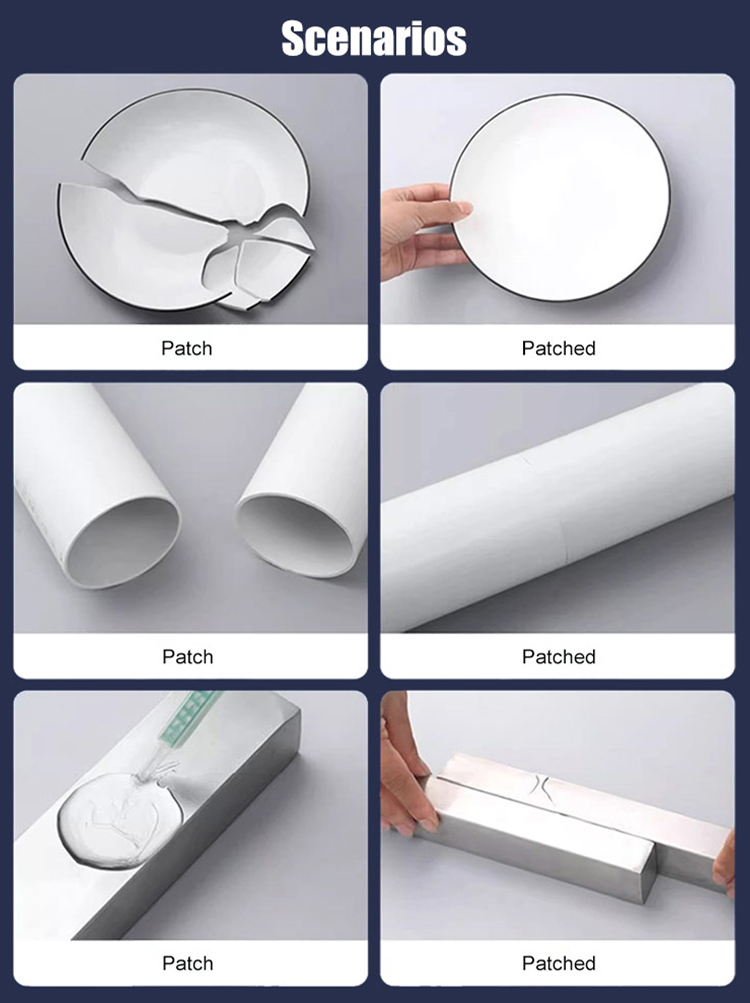 Scenarios

Patch

Patched

Patch

Patched

Patch

Patched