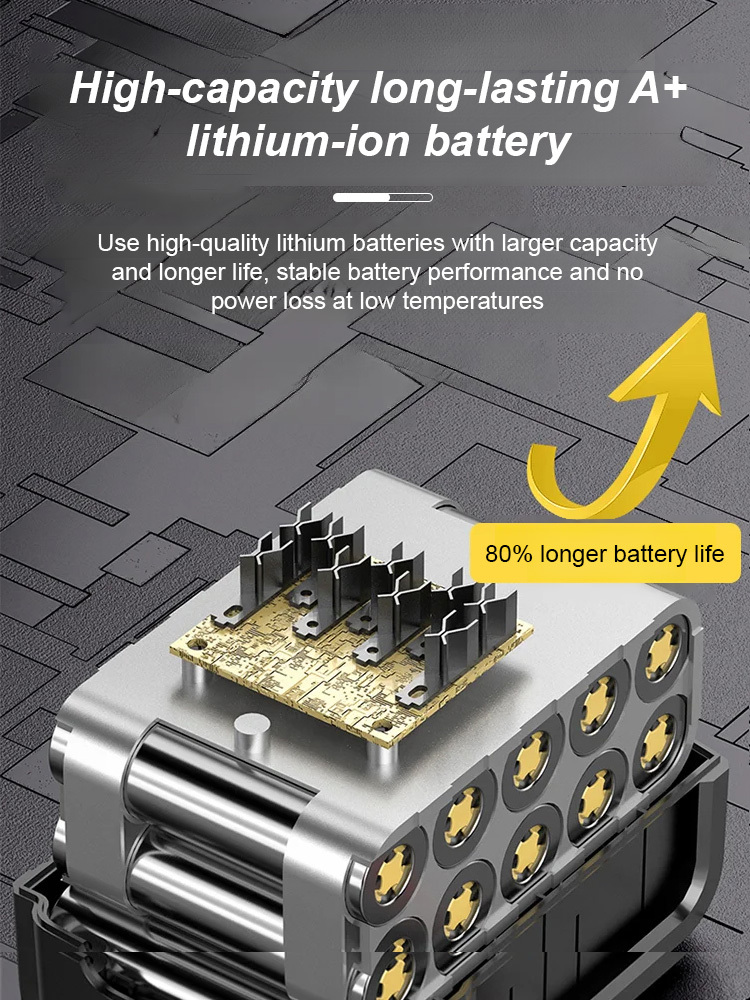 High-capacity long-lasting A+ lithium-ion battery

Use high-quality lithium batteries with larger capacity and longer life, stable battery performance and no power loss at low temperatures

80% longer battery life