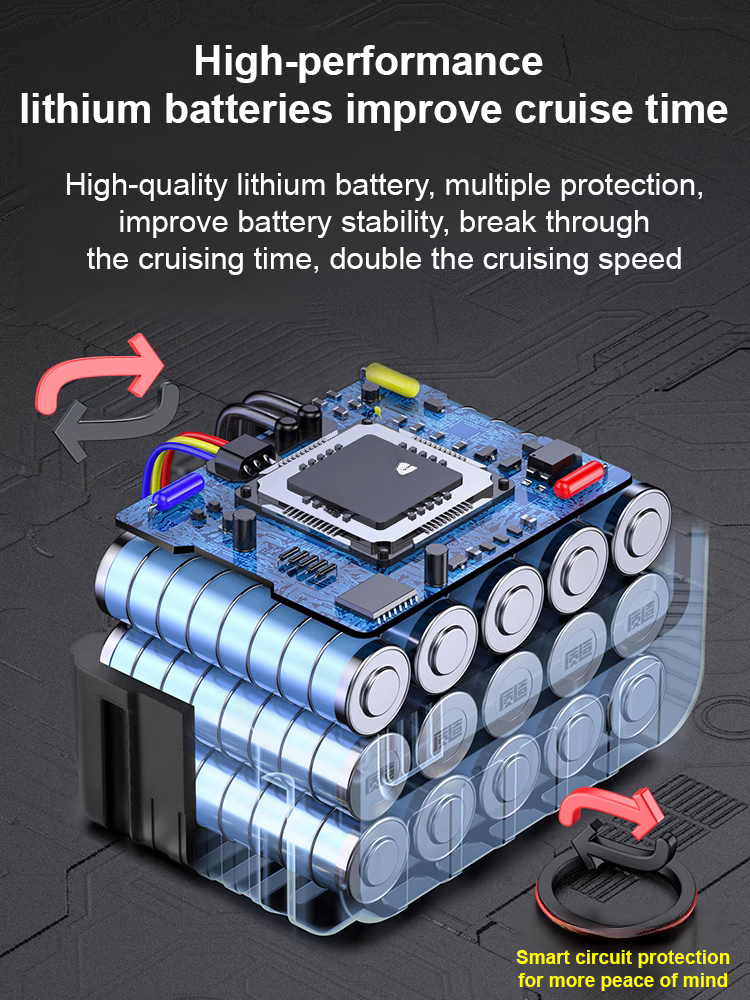 High-performance
lithium batteries improve cruise time

High-quality lithium battery, multiple protection, improve battery stability, break through the cruising time, double the cruising speed

Smart circuit protection for more peace of mind