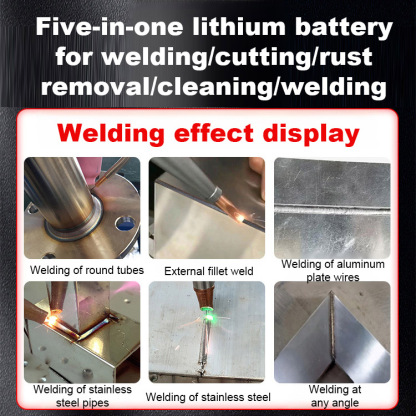 Five-in-one lithium battery for welding/cutting/rust removal/cleaning/welding

Welding effect display

Welding of round tubes

External fillet weld

Welding of aluminum plate wires

Welding of stainless steel pipes

Welding of stainless steel

Welding at any angle