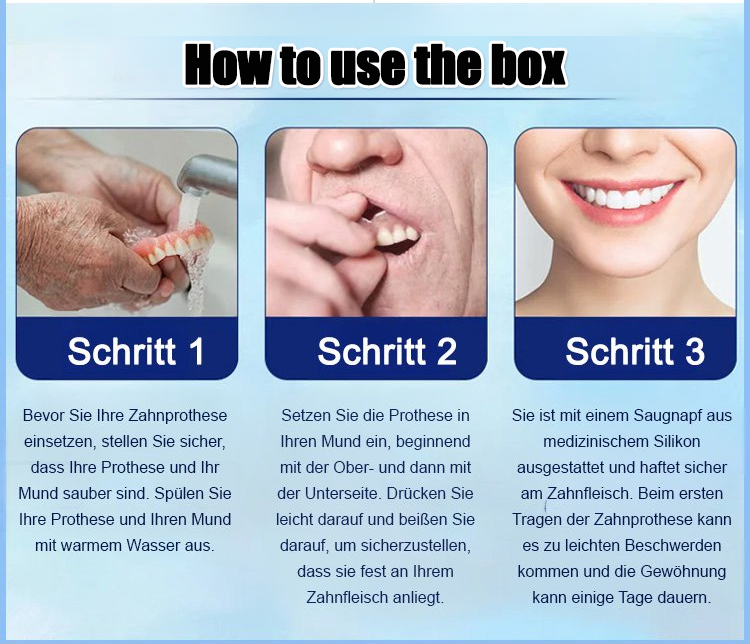 How to use the box

Schritt 1

Bevor Sie Ihre Zahnprothese einsetzen, stellen Sie sicher, dass Ihre Prothese und Ihr Mund sauber sind. Spülen Sie Ihre Prothese und Ihren Mund mit warmem Wasser aus.

Schritt 2

Setzen Sie die Prothese in Ihren Mund ein, beginnend mit der Ober- und dann mit der Unterseite. Drücken Sie leicht darauf und beißen Sie darauf, um sicherzustellen, dass sie fest an Ihrem Zahnfleisch anliegt.

Schritt 3

Sie ist mit einem Saugnapf aus medizinischem Silikon ausgestattet und haftet sicher am Zahnfleisch. Beim ersten Tragen der Zahnprothese kann es zu leichten Beschwerden kommen und die Gewöhnung kann einige Tage dauern.