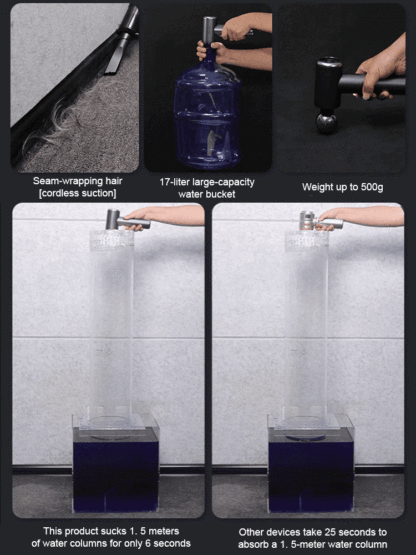 Seam-wrapping hair [cordless suction]

17-liter large-capacity water bucket

Weight up to 500g

This product sucks 1. 5 meters of water columns for only 6 seconds

Other devices take 25 seconds to absorb a 1. 5-meter water column