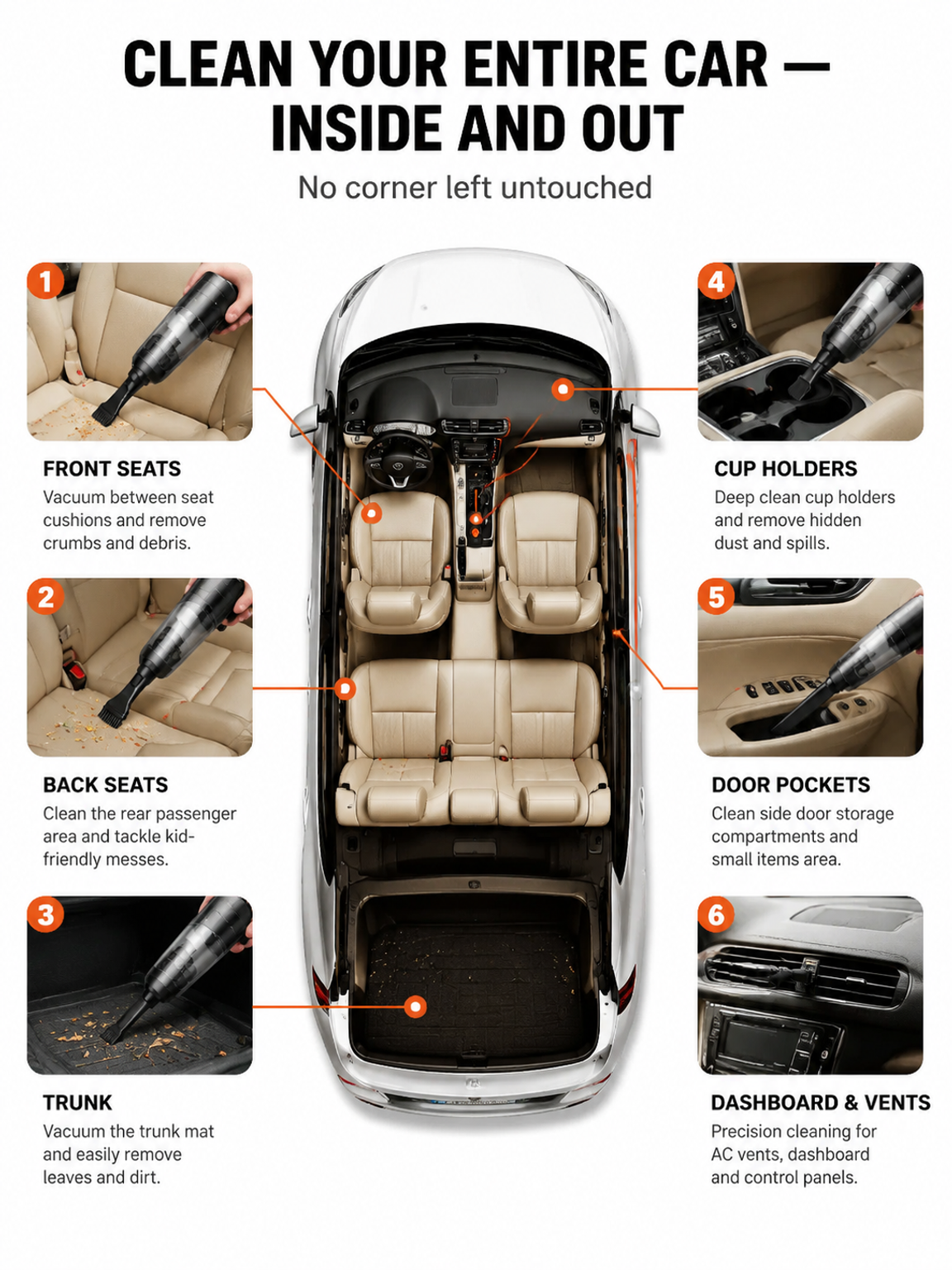 CLEAN YOUR ENTIRE CAR — INSIDE AND OUT

No corner left untouched

1

FRONT SEATS
Vacuum between seat cushions and remove crumbs and debris.

2

BACK SEATS
Clean the rear passenger area and tackle kid-friendly messes.

3

TRUNK
Vacuum the trunk mat and easily remove leaves and dirt.

4

CUP HOLDERS
Deep clean cup holders and remove hidden dust and spills.

5

DOOR POCKETS
Clean side door storage compartments and small items area.

6

DASHBOARD & VENTS
Precision cleaning for AC vents, dashboard and control panels.