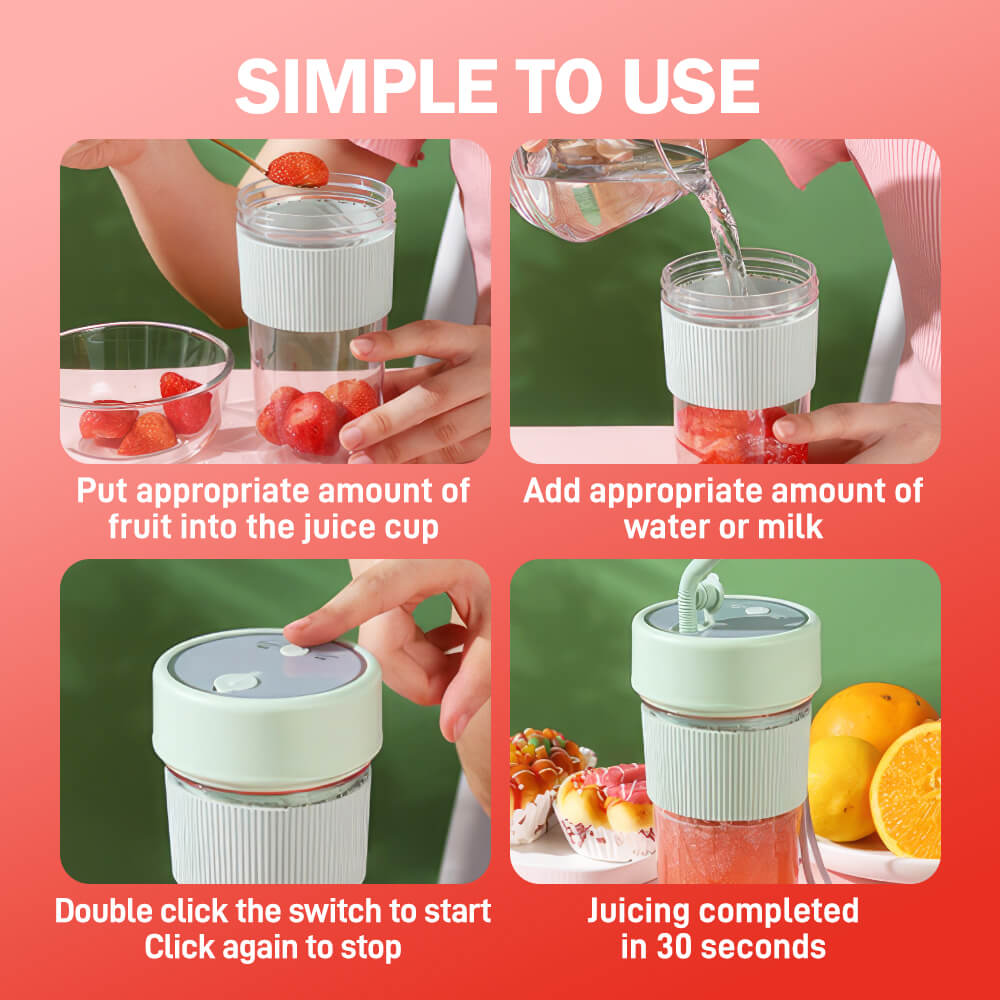 SIMPLE TO USE

Put appropriate amount of fruit into the juice cup

Add appropriate amount of water or milk

Double click the switch to start
Click again to stop

Juicing completed in 30 seconds