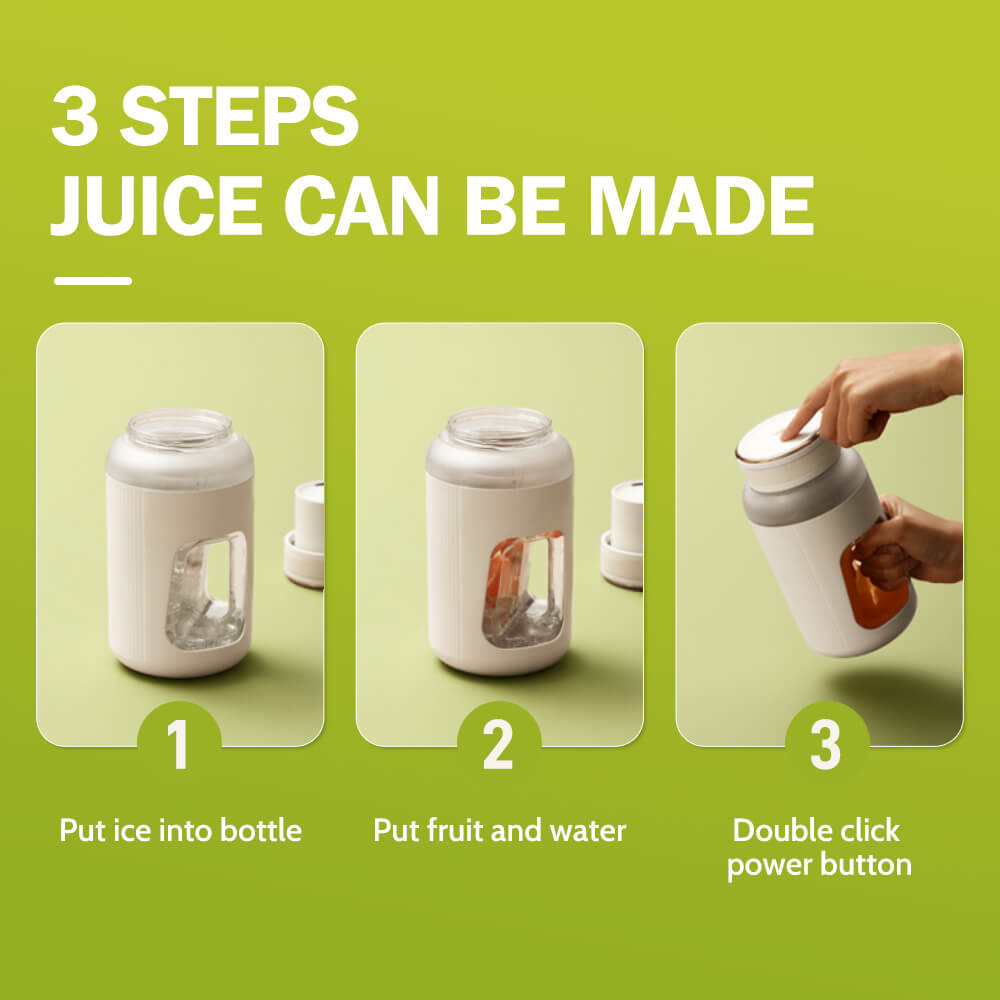 3 STEPS
JUICE CAN BE MADE

1

Put ice into bottle

2

Put fruit and water

3

Double click power button