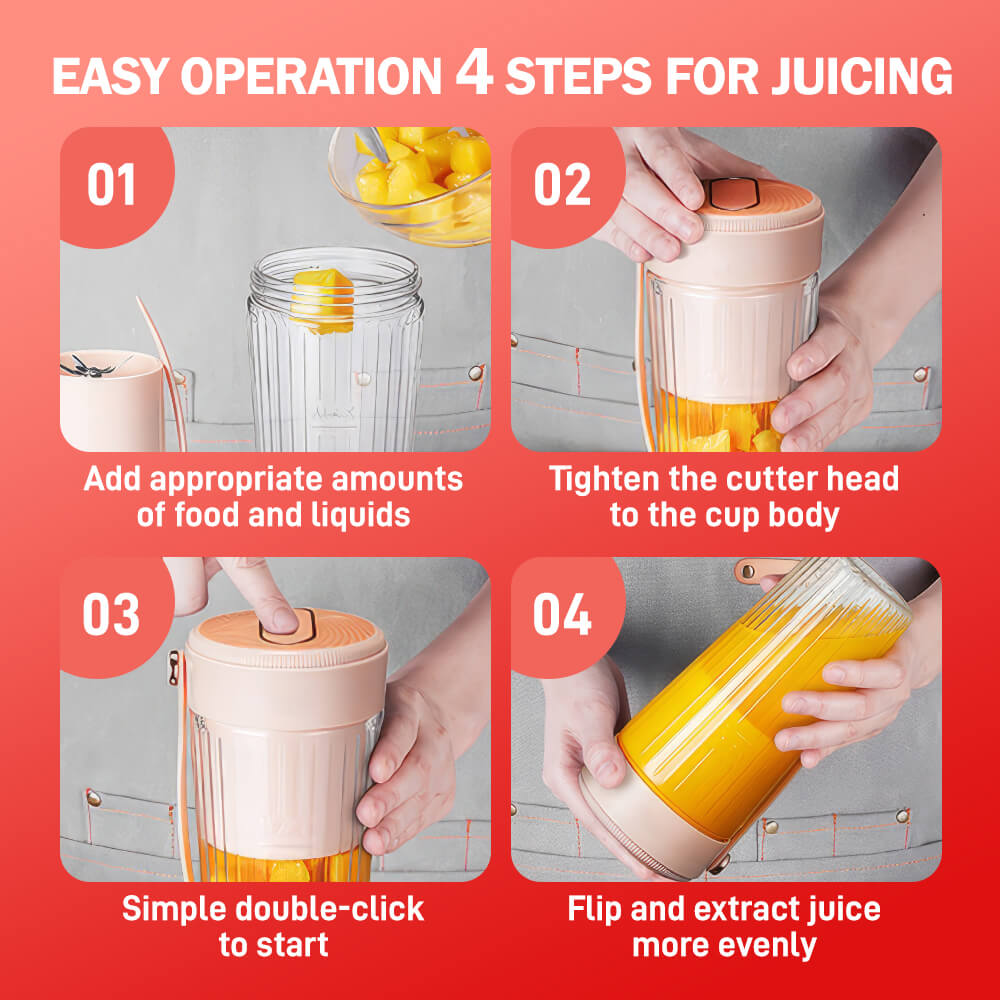 EASY OPERATION 4 STEPS FOR JUICING

01

Add appropriate amounts of food and liquids

02

Tighten the cutter head to the cup body

03

Simple double-click to start

04

Flip and extract juice more evenly