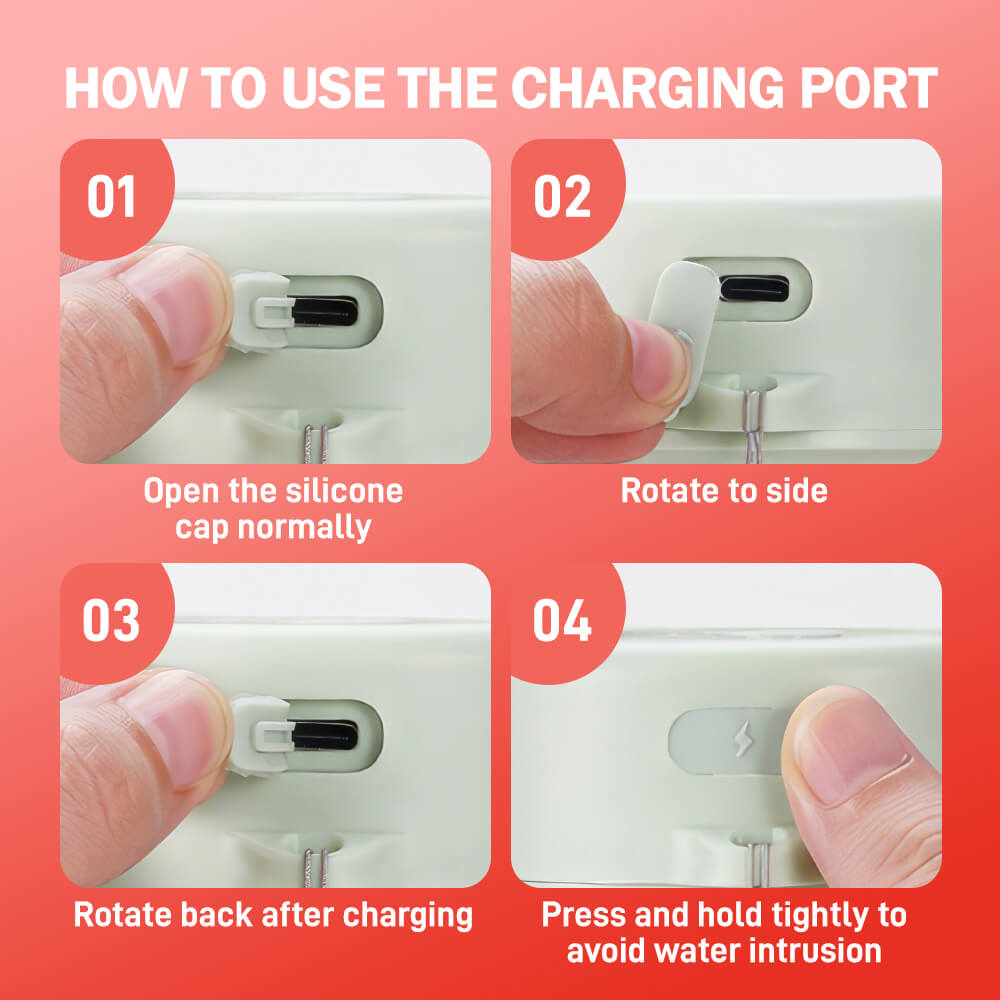 HOW TO USE THE CHARGING PORT

01

Open the silicone cap normally

02

Rotate to side

03

Rotate back after charging

04

Press and hold tightly to avoid water intrusion