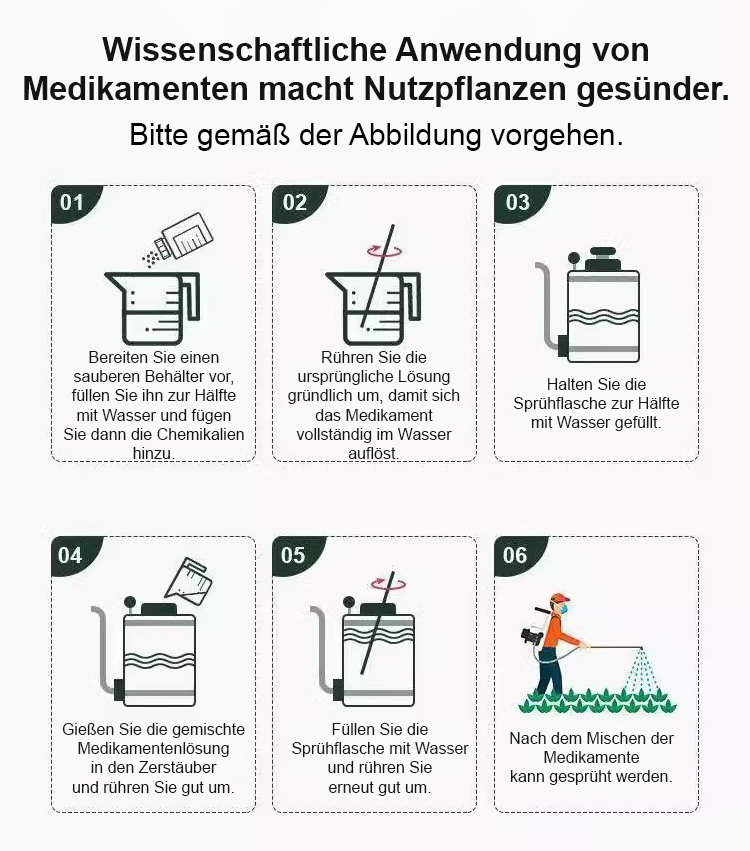 Wissenschaftliche Anwendung von Medikamenten macht Nutzpflanzen gesünder.
Bitte gemäß der Abbildung vorgehen.

01
Bereiten Sie einen sauberen Behälter vor, füllen Sie ihn zur Hälfte mit Wasser und fügen Sie dann die Chemikalien hinzu.

02
Rühren Sie die ursprüngliche Lösung gründlich um, damit sich das Medikament vollständig im Wasser auflöst.

03
Halten Sie die Sprühflasche zur Hälfte mit Wasser gefüllt.

04
Gießen Sie die gemischte Medikamentenlösung in den Zerstäuber und rühren Sie gut um.

05
Füllen Sie die Sprühflasche mit Wasser und rühren Sie erneut gut um.

06
Nach dem Mischen der Medikamente kann gesprüht werden.