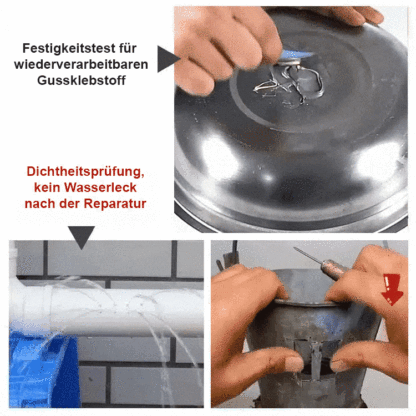 Festigkeitstest für wiederverarbeitbaren Gussklebstoff

Dichtheitsprüfung, kein Wasserleck nach der Reparatur