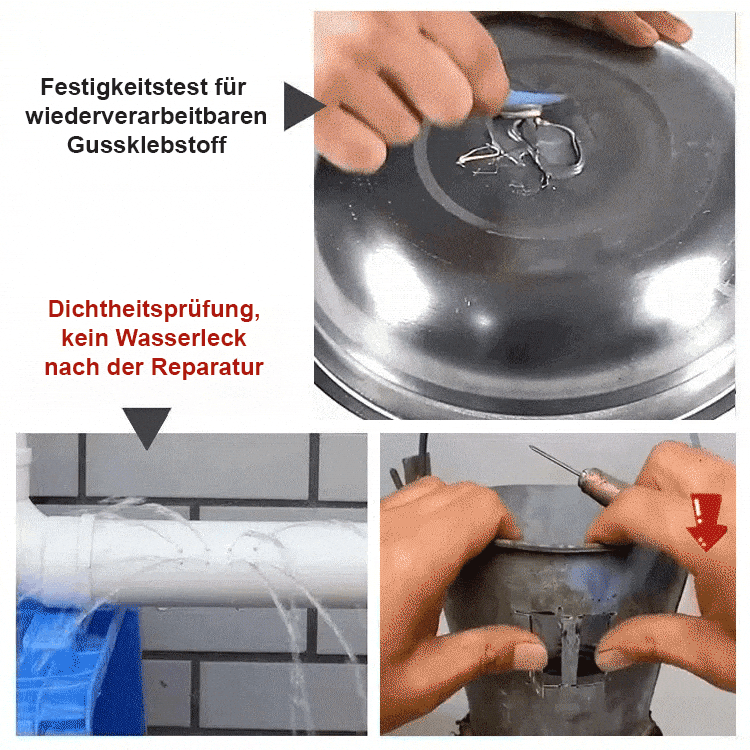 Festigkeitstest für wiederverarbeitbaren Gussklebstoff

Dichtheitsprüfung, kein Wasserleck nach der Reparatur