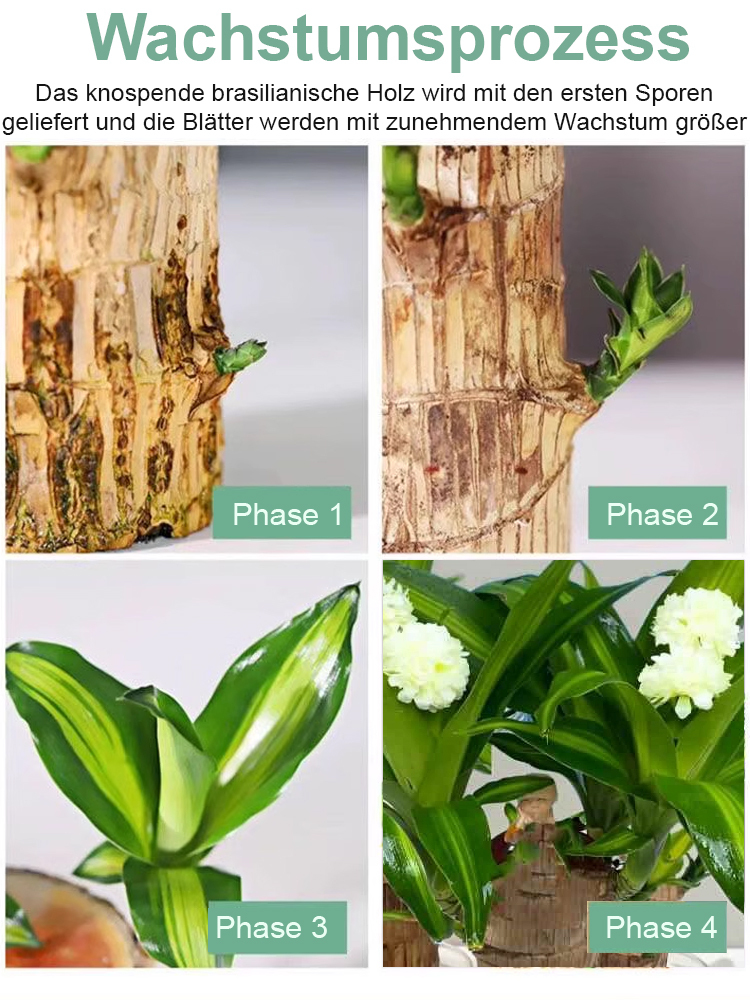 Wachstumsprozess

Das knospende brasilianische Holz wird mit den ersten Sporen geliefert und die Blätter werden mit zunehmendem Wachstum größer

Phase 1

Phase 2

Phase 3

Phase 4