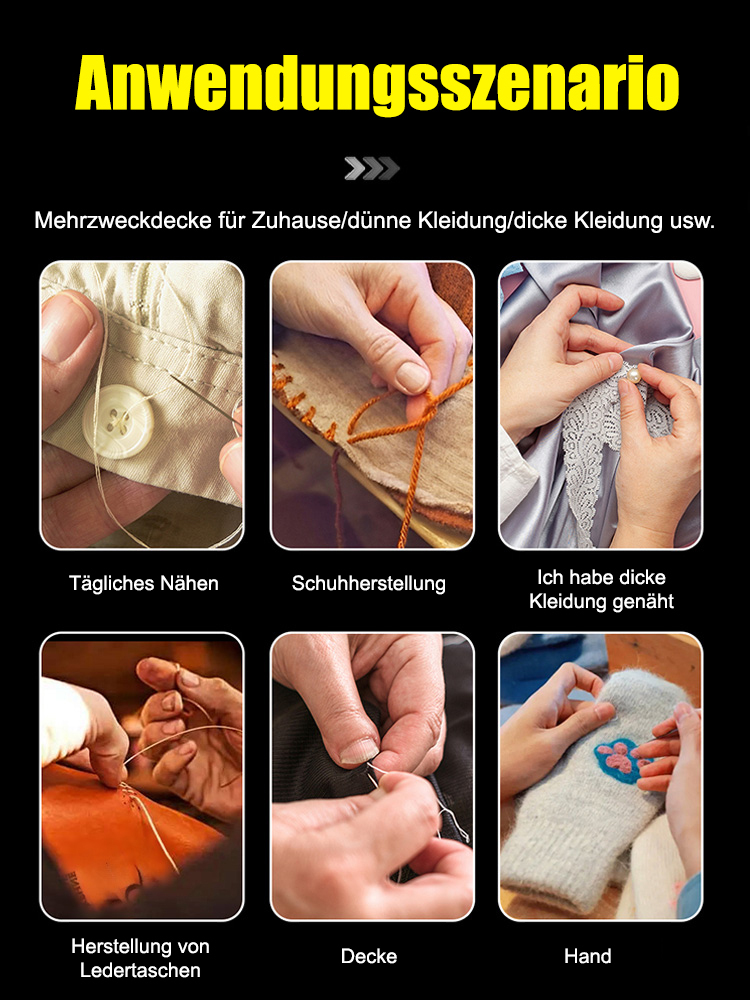 Anwendungsszenario

Mehrzweckdecke für Zuhause/dünne Kleidung/dicke Kleidung usw.

Tägliches Nähen

Schuhherstellung

Ich habe dicke Kleidung genäht

Herstellung von Ledertaschen

Decke

Hand