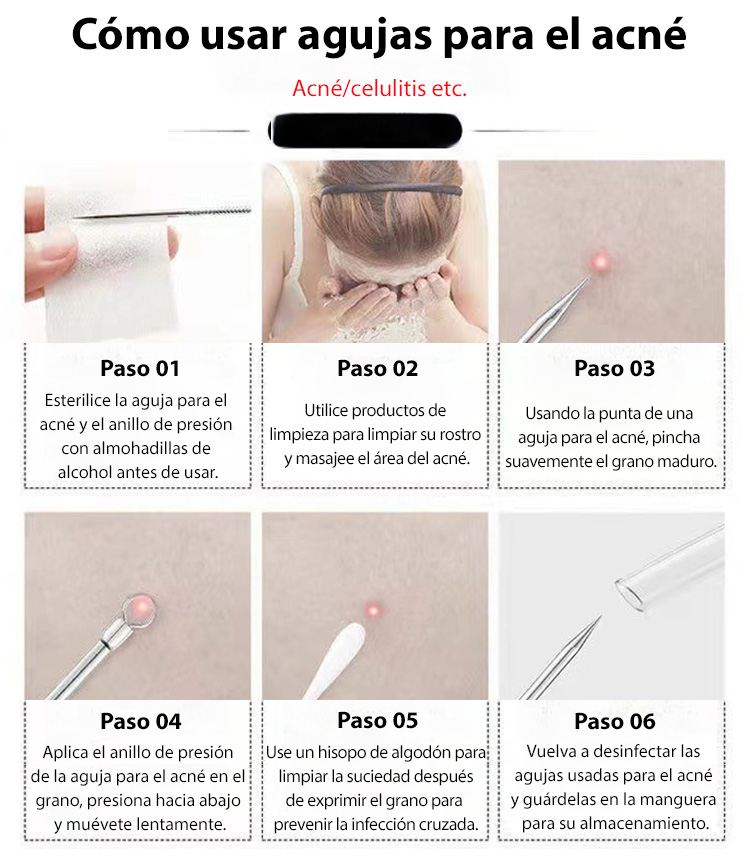 Cómo usar agujas para el acné

Acné/celulitis etc.

Paso 01

Esterilice la aguja para el acné y el anillo de presión con almohadillas de alcohol antes de usar.

Paso 02

Utilice productos de limpieza para limpiar su rostro y masajee el área del acné.

Paso 03

Usando la punta de una aguja para el acné, pincha suavemente el grano maduro.

Paso 04

Aplica el anillo de presión de la aguja para el acné en el grano, presiona hacia abajo y muévete lentamente.

Paso 05

Use un hisopo de algodón para limpiar la suciedad después de exprimir el grano para prevenir la infección cruzada.

Paso 06

Vuelva a desinfectar las agujas usadas para el acné y guárdelas en la manguera para su almacenamiento.