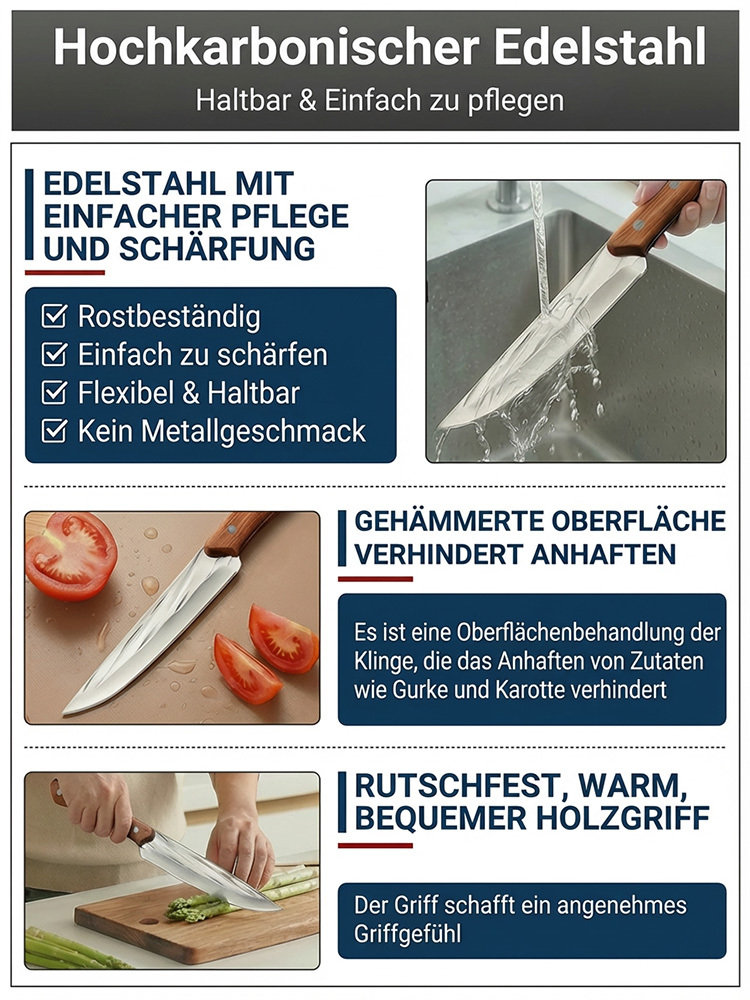 Hochkarbonischer Edelstahl
Haltbar & Einfach zu pflegen

EDELSTAHL MIT EINFACHER PFLEGE UND SCHÄRFUNG

☑ Rostbeständig
☑ Einfach zu schärfen
☑ Flexibel & Haltbar
☑ Kein Metallgeschmack

GEHÄMMERTE OBERFLÄCHE VERHINDERT ANHAFTEN

Es ist eine Oberflächenbehandlung der Klinge, die das Anhaften von Zutaten wie Gurke und Karotte verhindert

RUTSCHFEST, WARM, BEQUEMER HOLZGRIFF

Der Griff schafft ein angenehmes Griffgefühl