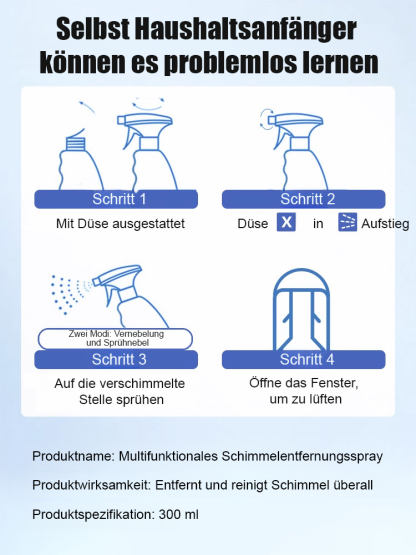 Selbst Haushaltsanfänger können es problemlos lernen

Schritt 1
Mit Düse ausgestattet

Schritt 2
Düse X in Aufstieg

Zwei Modi: Vernebelung und Sprühnebel
Schritt 3
Auf die verschimmelte Stelle sprühen

Schritt 4
Öffne das Fenster, um zu lüften

Produktname: Multifunktionales Schimmelentfernungsspray

Produktwirksamkeit: Entfernt und reinigt Schimmel überall

Produktspezifikation: 300 ml