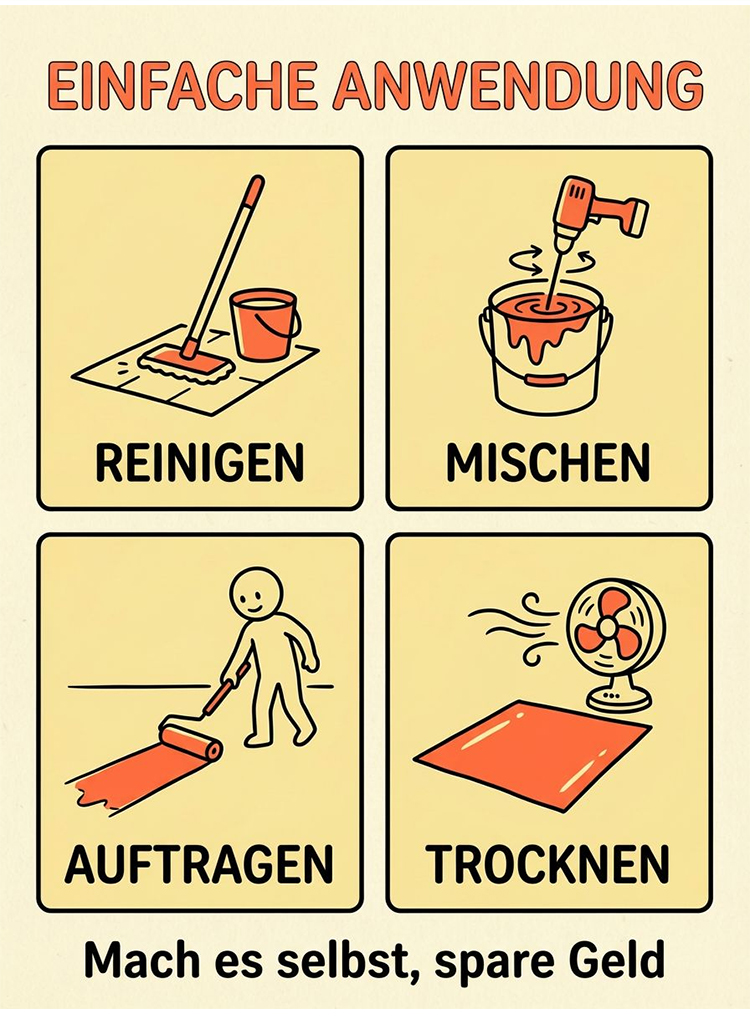 EINFACHE ANWENDUNG

REINIGEN

MISCHEN

AUFTRAGEN

TROCKNEN

Mach es selbst, spare Geld