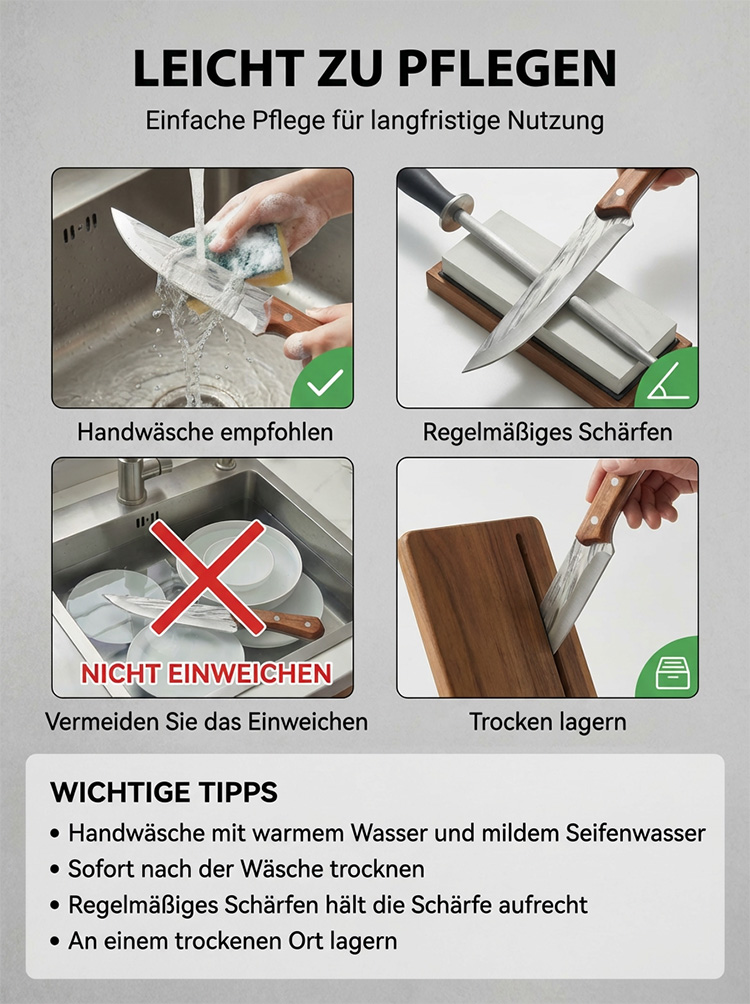 LEICHT ZU PFLEGEN

Einfache Pflege für langfristige Nutzung

Handwäsche empfohlen

Regelmäßiges Schärfen

NICHT EINWEICHEN

Vermeiden Sie das Einweichen

Trocken lagern

WICHTIGE TIPPS

• Handwäsche mit warmem Wasser und mildem Seifenwasser
• Sofort nach der Wäsche trocknen
• Regelmäßiges Schärfen hält die Schärfe aufrecht
• An einem trockenen Ort lagern