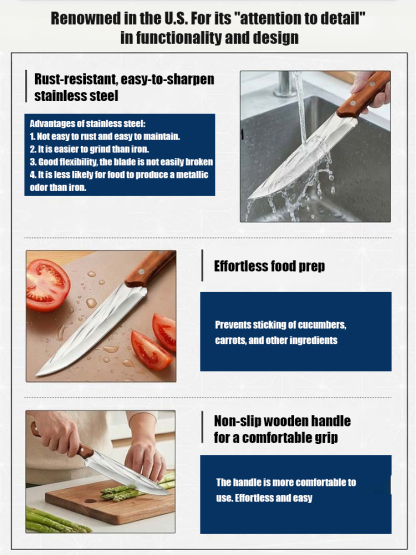 Renowned in the U.S. For its "attention to detail" in functionality and design

Rust-resistant, easy-to-sharpen stainless steel

Advantages of stainless steel:
1. Not easy to rust and easy to maintain.
2. It is easier to grind than iron.
3. Good flexibility, the blade is not easily broken
4. It is less likely for food to produce a metallic odor than iron.

Effortless food prep

Prevents sticking of cucumbers, carrots, and other ingredients

Non-slip wooden handle for a comfortable grip

The handle is more comfortable to use. Effortless and easy