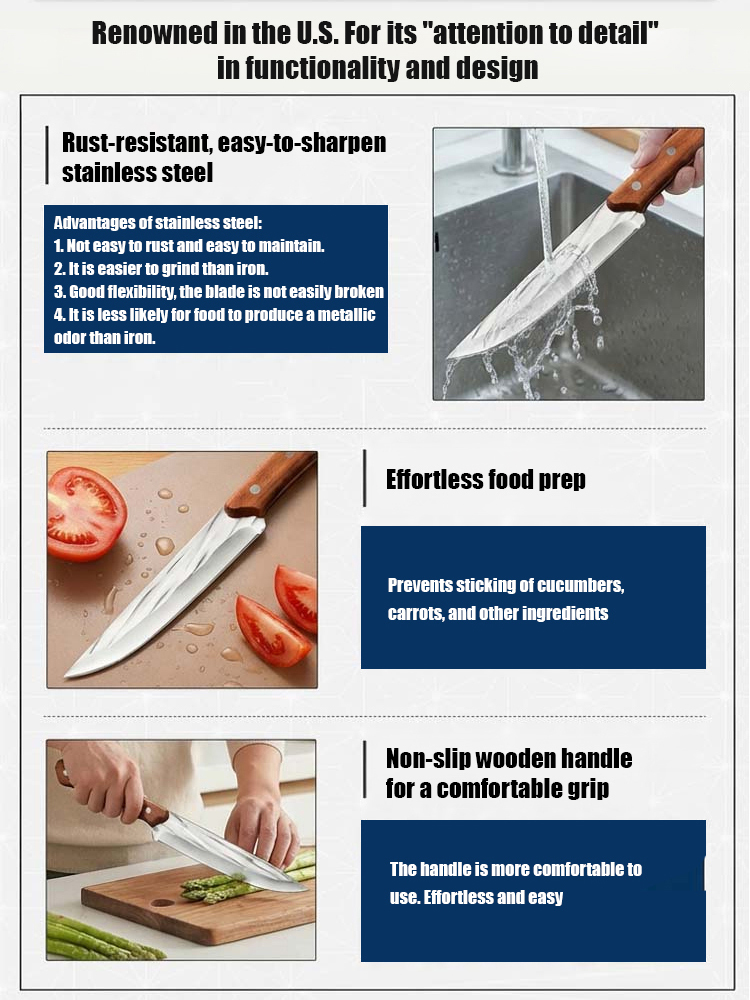 Renowned in the U.S. For its "attention to detail" in functionality and design

Rust-resistant, easy-to-sharpen stainless steel

Advantages of stainless steel:
1. Not easy to rust and easy to maintain.
2. It is easier to grind than iron.
3. Good flexibility, the blade is not easily broken
4. It is less likely for food to produce a metallic odor than iron.

Effortless food prep

Prevents sticking of cucumbers, carrots, and other ingredients

Non-slip wooden handle for a comfortable grip

The handle is more comfortable to use. Effortless and easy