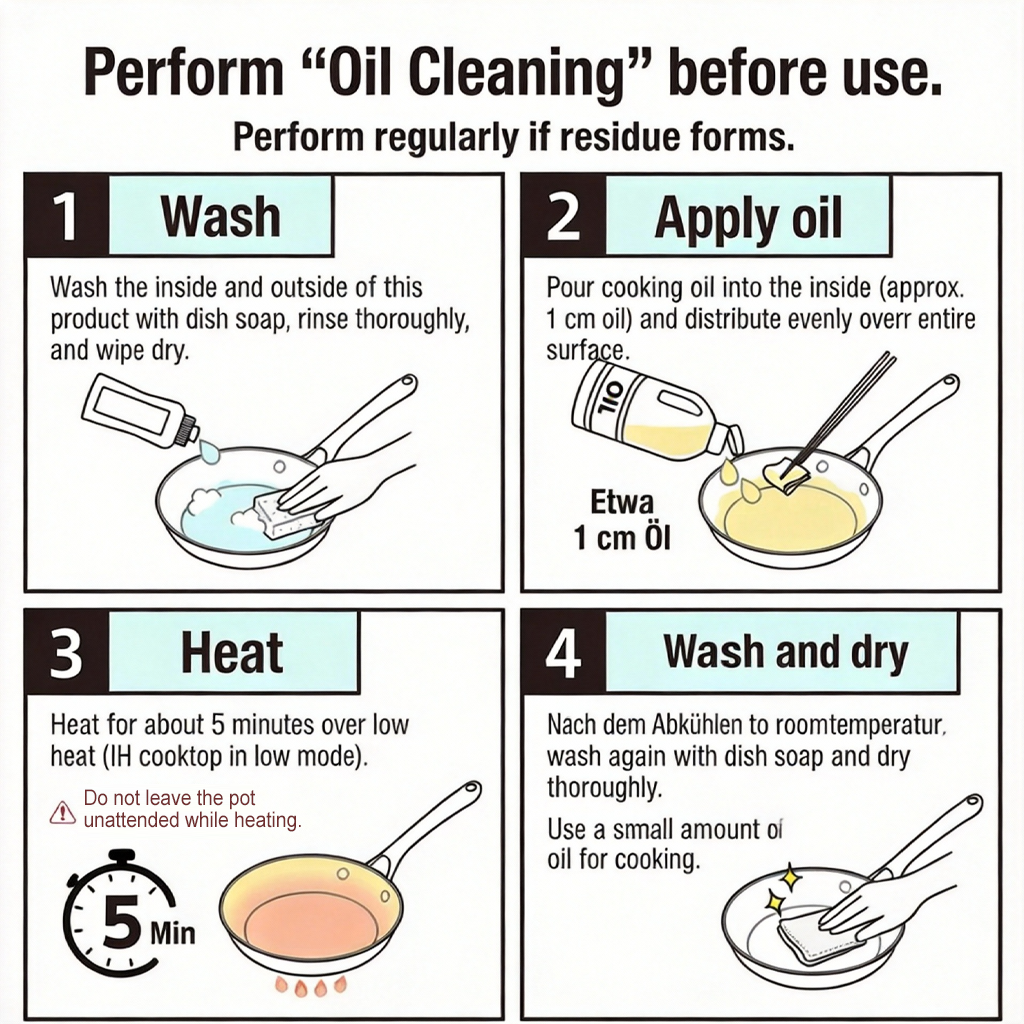 Perform “Oil Cleaning” before use.

Perform regularly if residue forms.

1 Wash

Wash the inside and outside of this product with dish soap, rinse thoroughly, and wipe dry.

2 Apply oil

Pour cooking oil into the inside (approx. 1 cm oil) and distribute evenly overr entire surface.

OIL

Etwa 1 cm Öl

3 Heat

Heat for about 5 minutes over low heat (IH cooktop in low mode).

Do not leave the pot unattended while heating.

5 Min

4 Wash and dry

Nach dem Abkühlen to roomtemperatur, wash again with dish soap and dry thoroughly.

Use a small amount of oil for cooking.