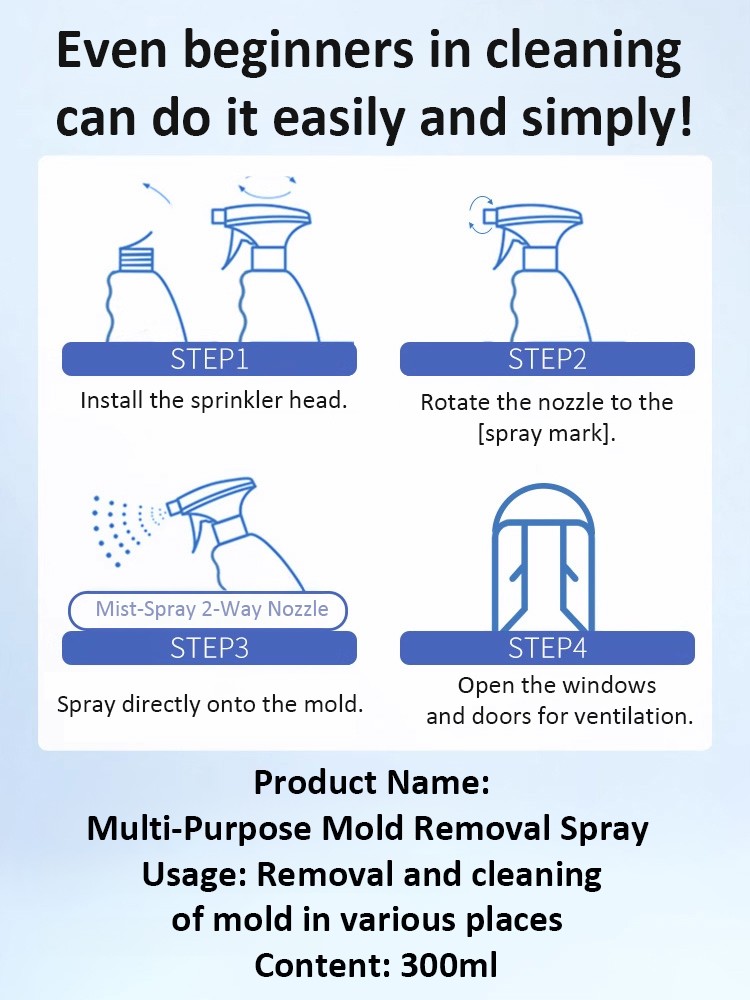 Even beginners in cleaning can do it easily and simply!

STEP1
Install the sprinkler head.

STEP2
Rotate the nozzle to the [spray mark].

Mist-Spray 2-Way Nozzle
STEP3
Spray directly onto the mold.

STEP4
Open the windows and doors for ventilation.

Product Name:
Multi-Purpose Mold Removal Spray
Usage: Removal and cleaning of mold in various places
Content: 300ml