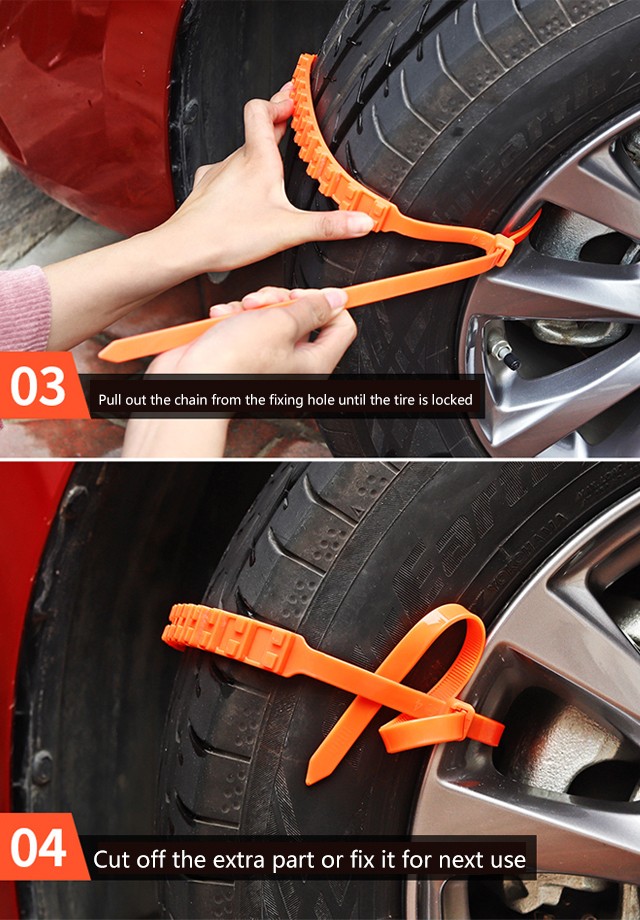 03

Pull out the chain from the fixing hole until the tire is locked

04

Cut off the extra part or fix it for next use