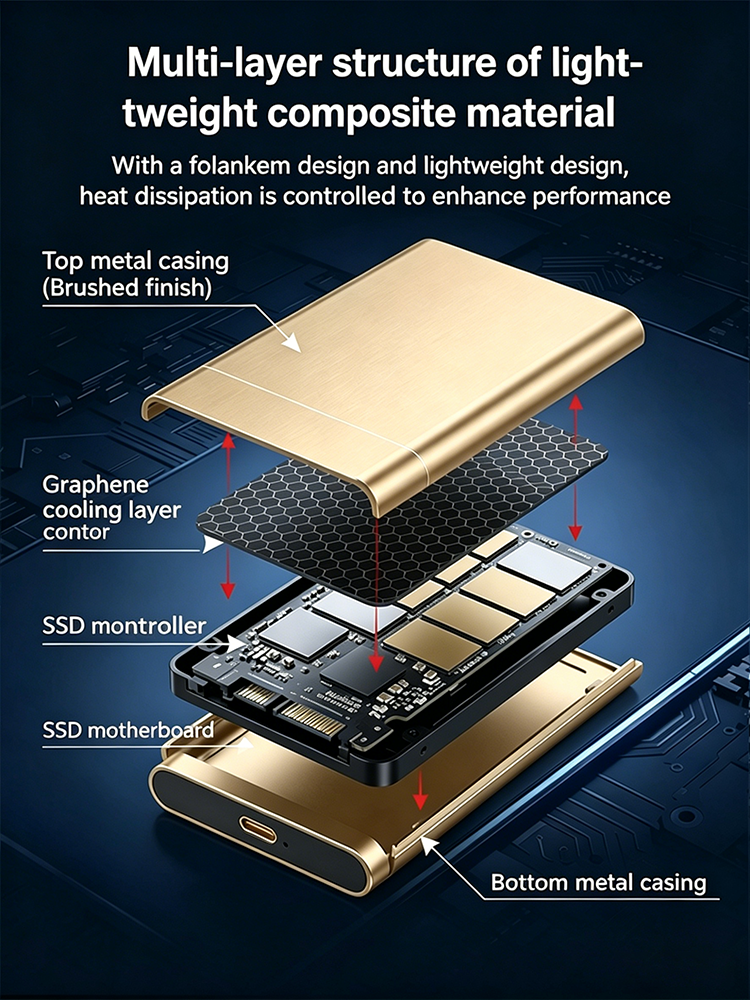 Multi-layer structure of light-tweight composite material

With a folankem design and lightweight design, heat dissipation is controlled to enhance performance

Top metal casing (Brushed finish)

Graphene cooling layer contor

SSD montroller

SSD motherboard

Bottom metal casing