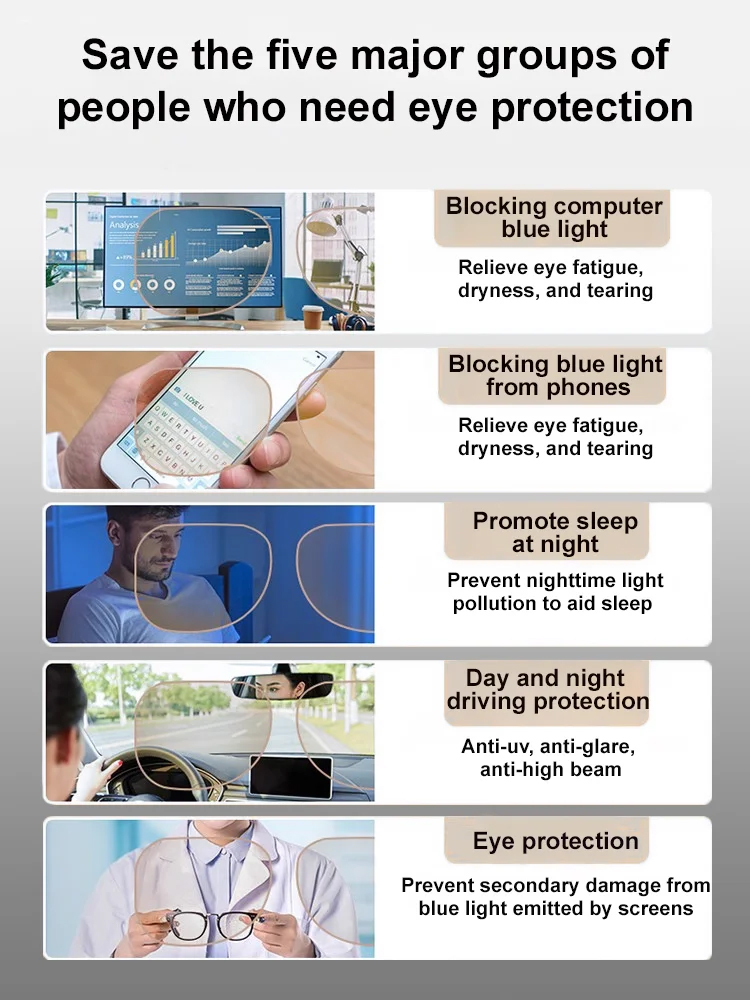 Save the five major groups of people who need eye protection

Analysis

Blocking computer blue light

Relieve eye fatigue, dryness, and tearing

Blocking blue light from phones

Relieve eye fatigue, dryness, and tearing

Promote sleep at night

Prevent nighttime light pollution to aid sleep

Day and night driving protection

Anti-uv, anti-glare, anti-high beam

Eye protection

Prevent secondary damage from blue light emitted by screens