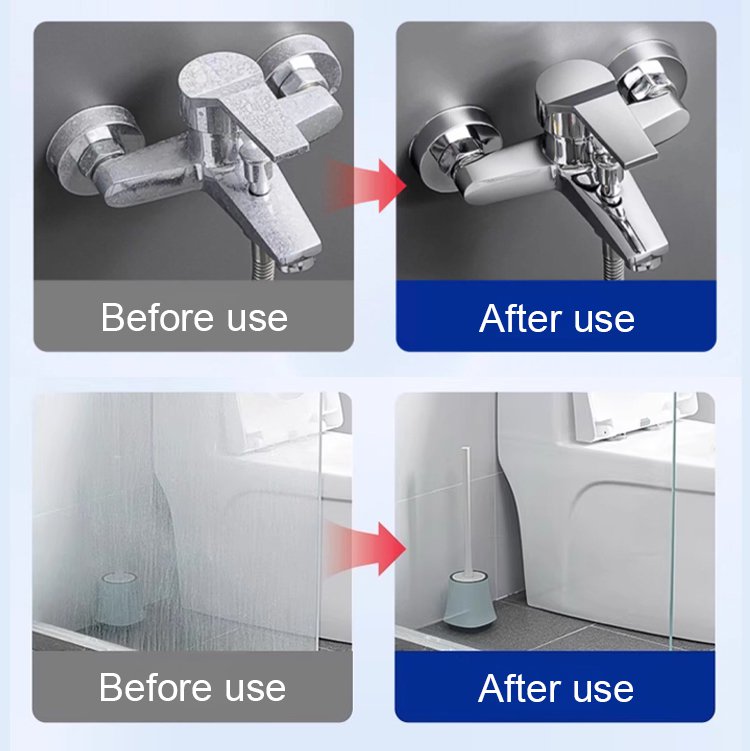 Before use

After use

Before use

After use