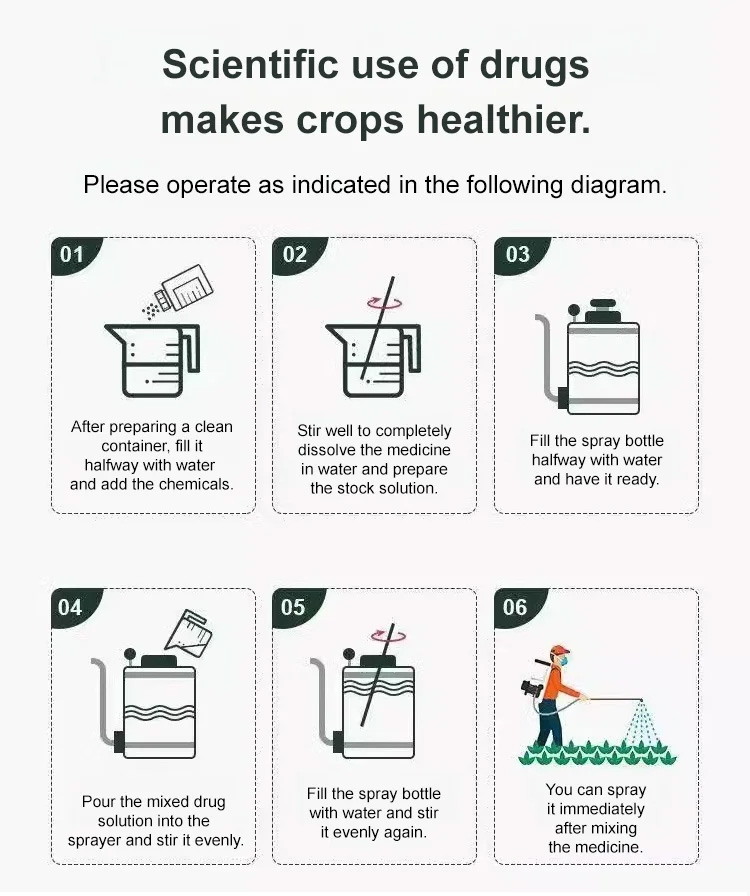 Scientific use of drugs makes crops healthier.

Please operate as indicated in the following diagram.

01

After preparing a clean container, fill it halfway with water and add the chemicals.

02

Stir well to completely dissolve the medicine in water and prepare the stock solution.

03

Fill the spray bottle halfway with water and have it ready.

04

Pour the mixed drug solution into the sprayer and stir it evenly.

05

Fill the spray bottle with water and stir it evenly again.

06

You can spray it immediately after mixing the medicine.