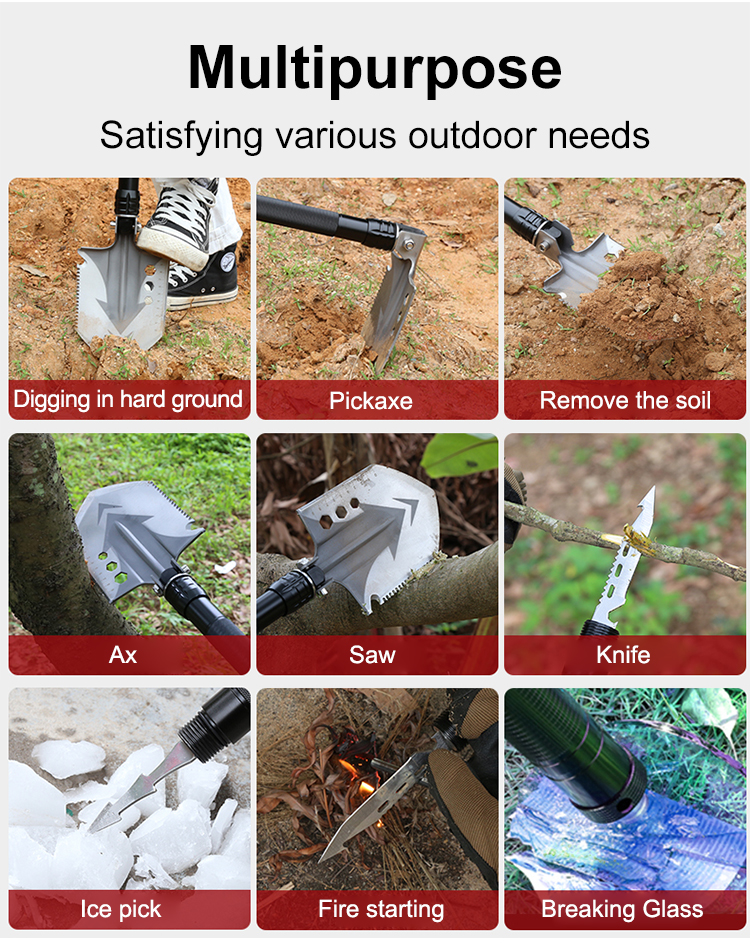 Multipurpose

Satisfying various outdoor needs

Digging in hard ground

Pickaxe

Remove the soil

Ax

Saw

Knife

Ice pick

Fire starting

Breaking Glass