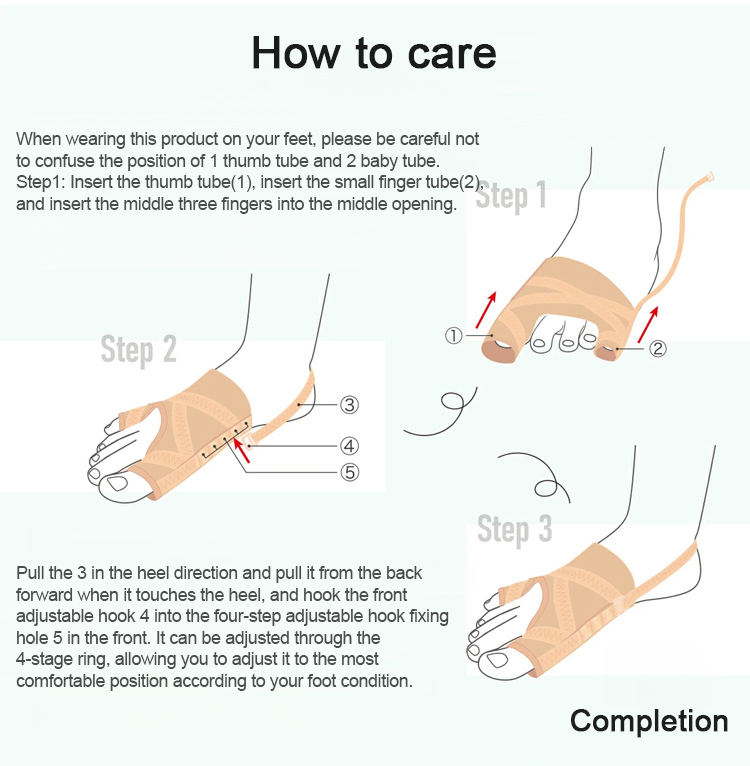 How to care

When wearing this product on your feet, please be careful not to confuse the position of 1 thumb tube and 2 baby tube. Step1: Insert the thumb tube(1), insert the small finger tube(2), and insert the middle three fingers into the middle opening.

Step 1

①

②

Step 2

③

④

⑤

Step 3

Pull the 3 in the heel direction and pull it from the back forward when it touches the heel, and hook the front adjustable hook 4 into the four-step adjustable hook fixing hole 5 in the front. It can be adjusted through the 4-stage ring, allowing you to adjust it to the most comfortable position according to your foot condition.

Completion