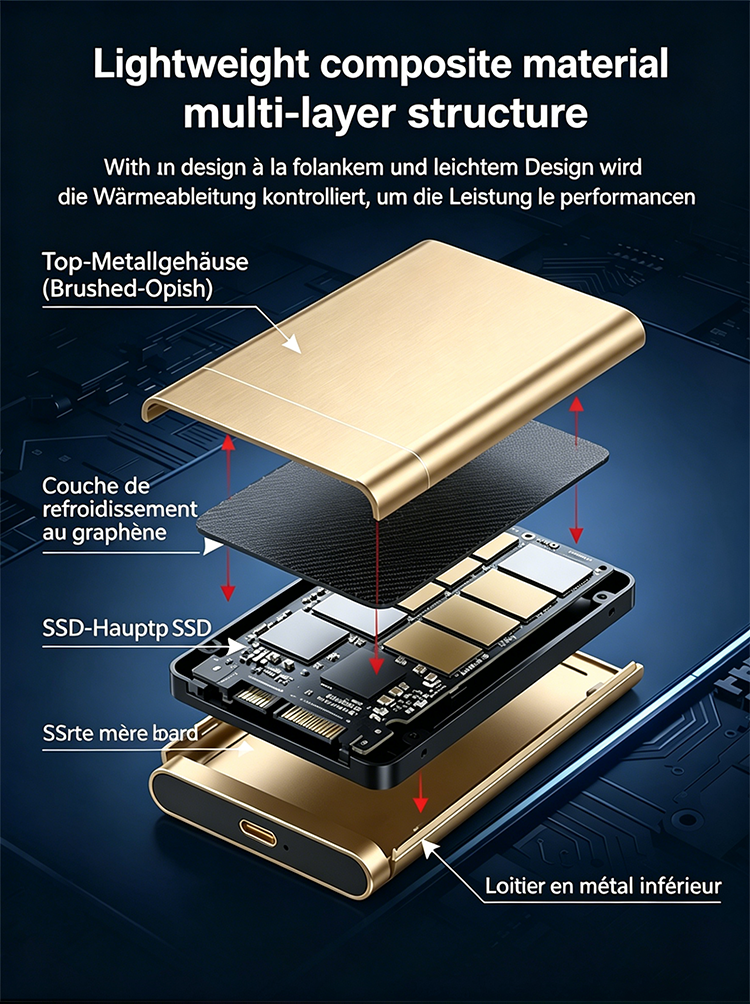 Lightweight composite material multi-layer structure

With ın design à la folankem und leichtem Design wird die Wärmeableitung kontrolliert, um die Leistung le performancen

Top-Metallgehäuse (Brushed-Opish)

Couche de refroidissement au graphène

SSD-Hauptp SSD

SSrte mère bard

Loitier en métal inférieur