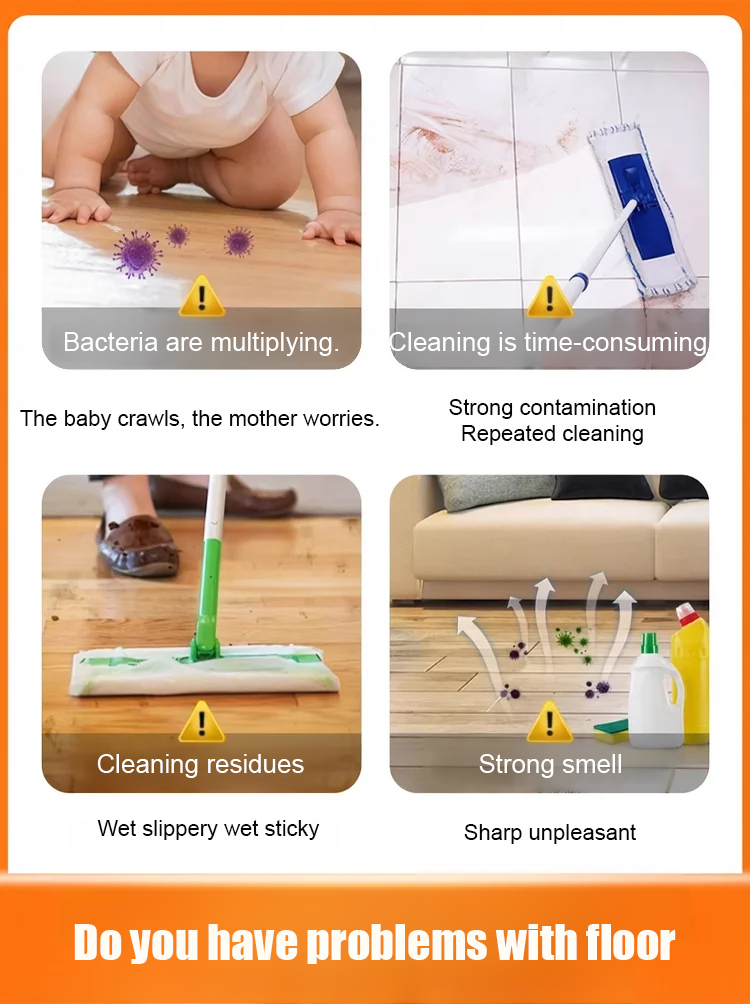 Bacteria are multiplying.

The baby crawls, the mother worries.

Cleaning is time-consuming

Strong contamination
Repeated cleaning

Cleaning residues

Wet slippery wet sticky

Strong smell

Sharp unpleasant

Do you have problems with floor