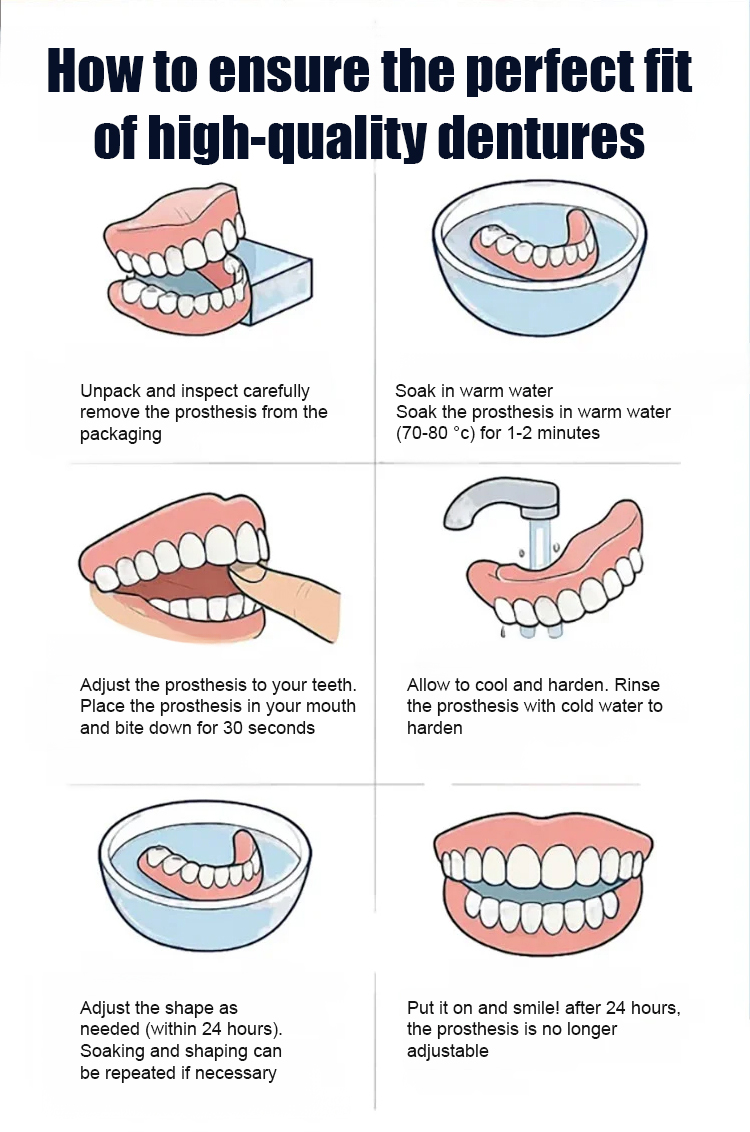 How to ensure the perfect fit of high-quality dentures

Unpack and inspect carefully remove the prosthesis from the packaging

Soak in warm water
Soak the prosthesis in warm water (70-80 °c) for 1-2 minutes

Adjust the prosthesis to your teeth. Place the prosthesis in your mouth and bite down for 30 seconds

Allow to cool and harden. Rinse the prosthesis with cold water to harden

Adjust the shape as needed (within 24 hours). Soaking and shaping can be repeated if necessary

Put it on and smile! after 24 hours, the prosthesis is no longer adjustable