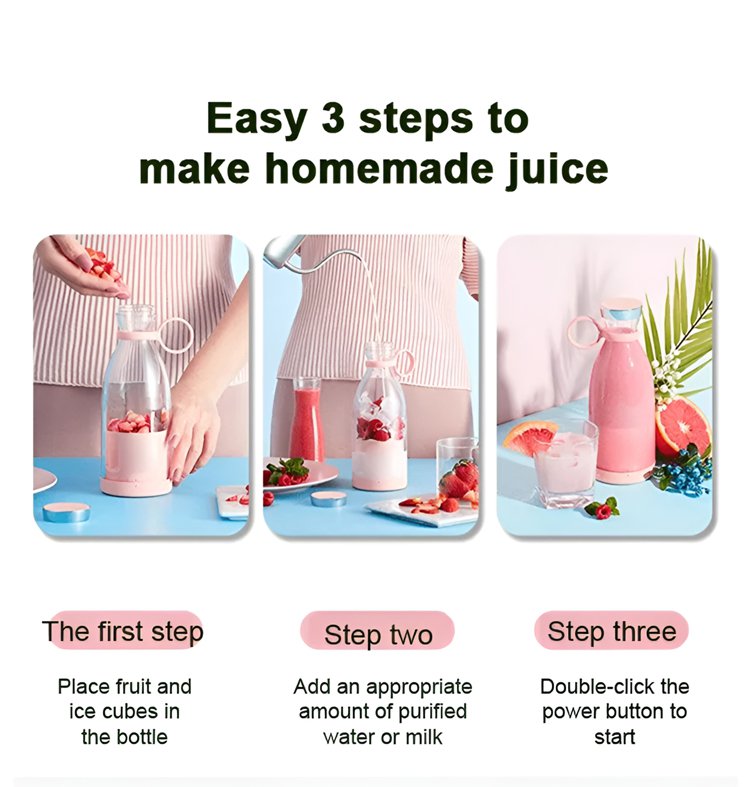 Easy 3 steps to make homemade juice

The first step

Place fruit and ice cubes in the bottle

Step two

Add an appropriate amount of purified water or milk

Step three

Double-click the power button to start