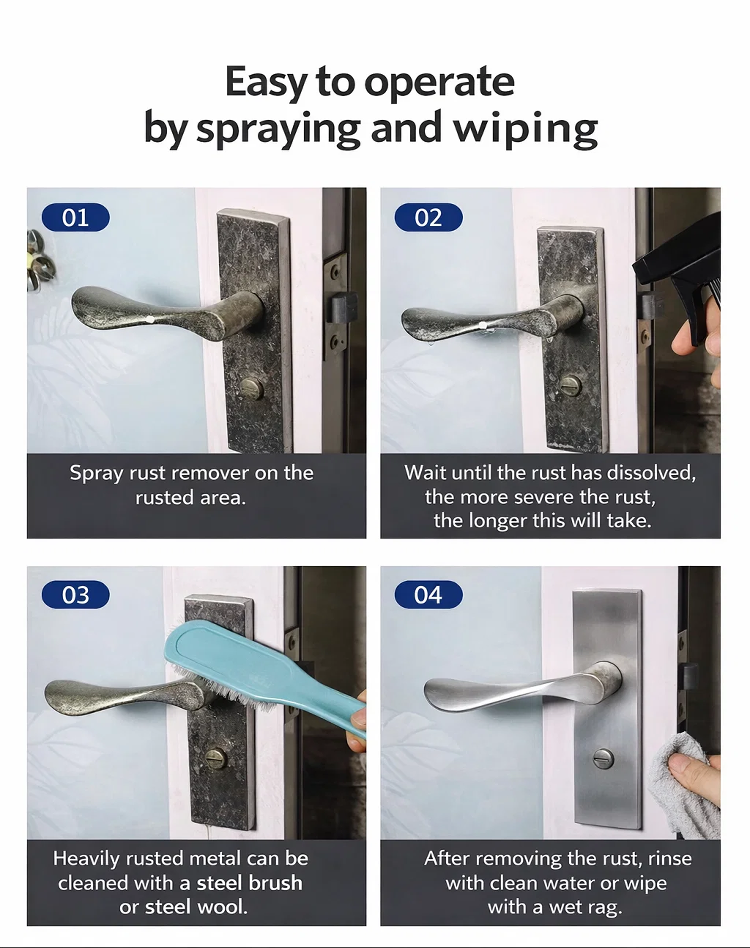 Easy to operate
by spraying and wiping

01

Spray rust remover on the rusted area.

02

Wait until the rust has dissolved, the more severe the rust, the longer this will take.

03

Heavily rusted metal can be cleaned with a steel brush or steel wool.

04

After removing the rust, rinse with clean water or wipe with a wet rag.