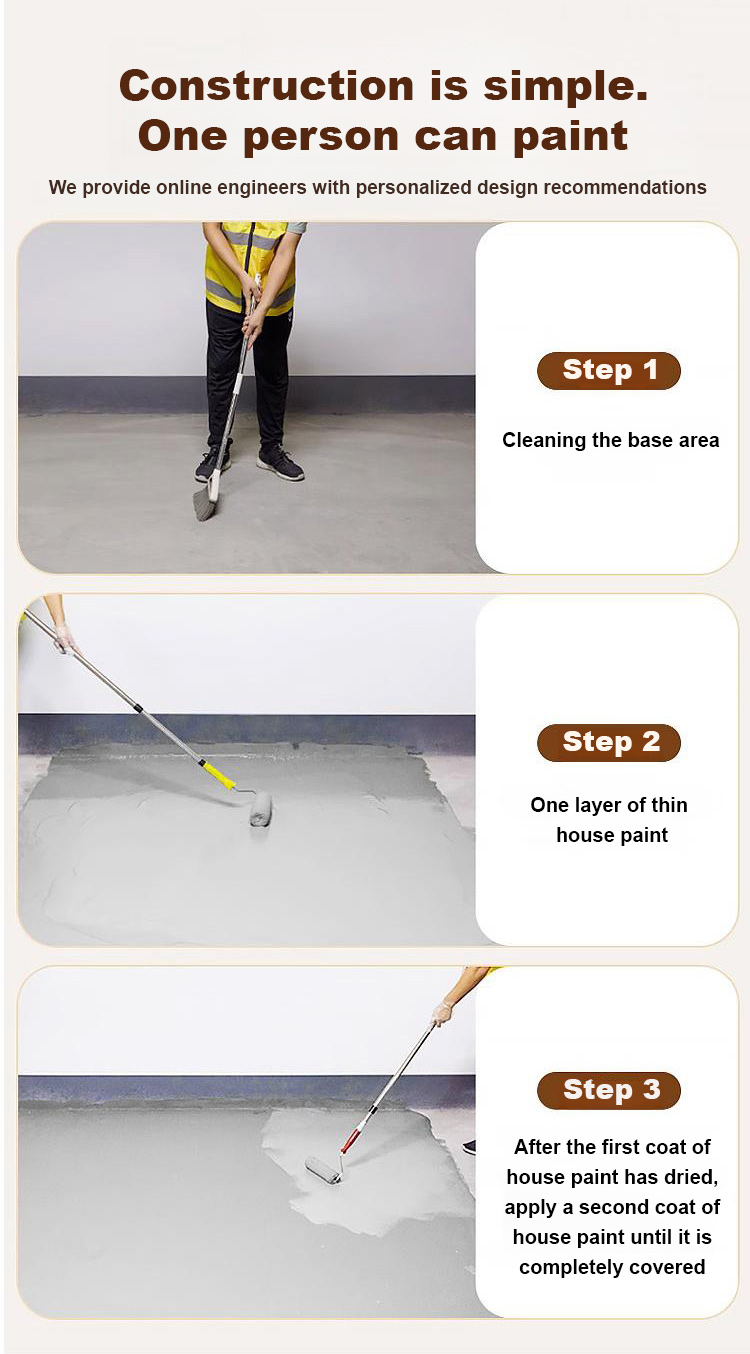 Construction is simple.
One person can paint

We provide online engineers with personalized design recommendations

Step 1

Cleaning the base area

Step 2

One layer of thin house paint

Step 3

After the first coat of house paint has dried, apply a second coat of house paint until it is completely covered