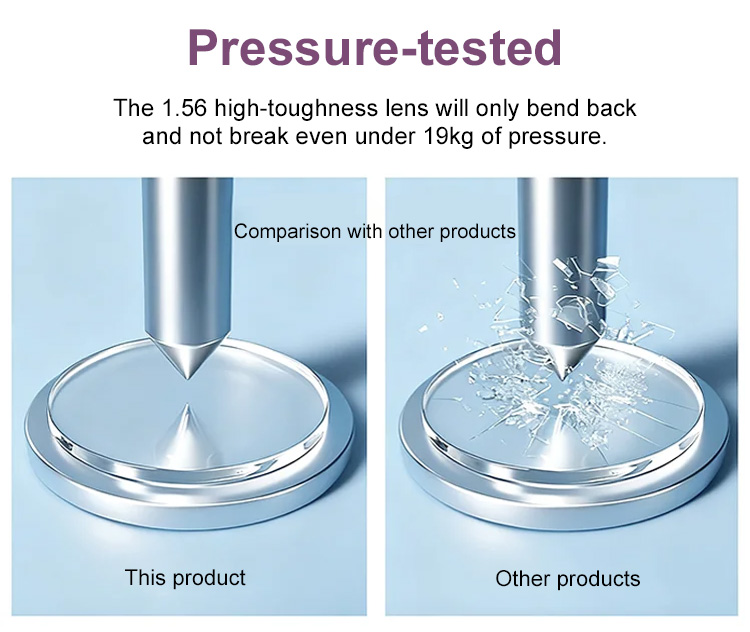 Pressure-tested

The 1.56 high-toughness lens will only bend back and not break even under 19kg of pressure.

Comparison with other products

This product

Other products