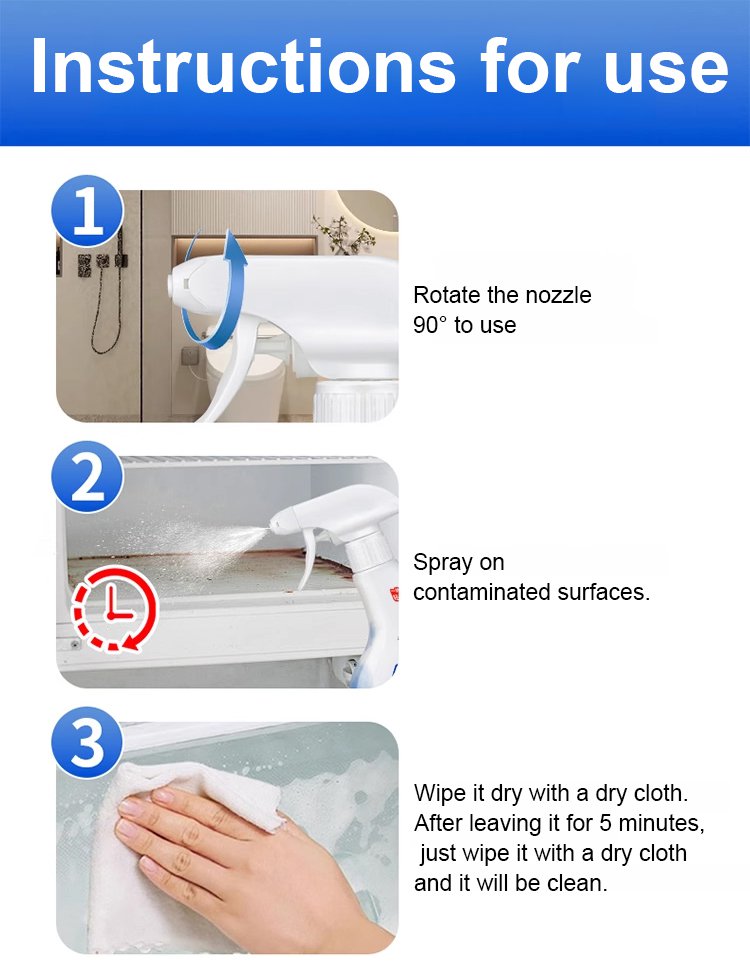 Instructions for use

1

Rotate the nozzle 90° to use

2

Spray on contaminated surfaces.

3

Wipe it dry with a dry cloth. After leaving it for 5 minutes, just wipe it with a dry cloth and it will be clean.