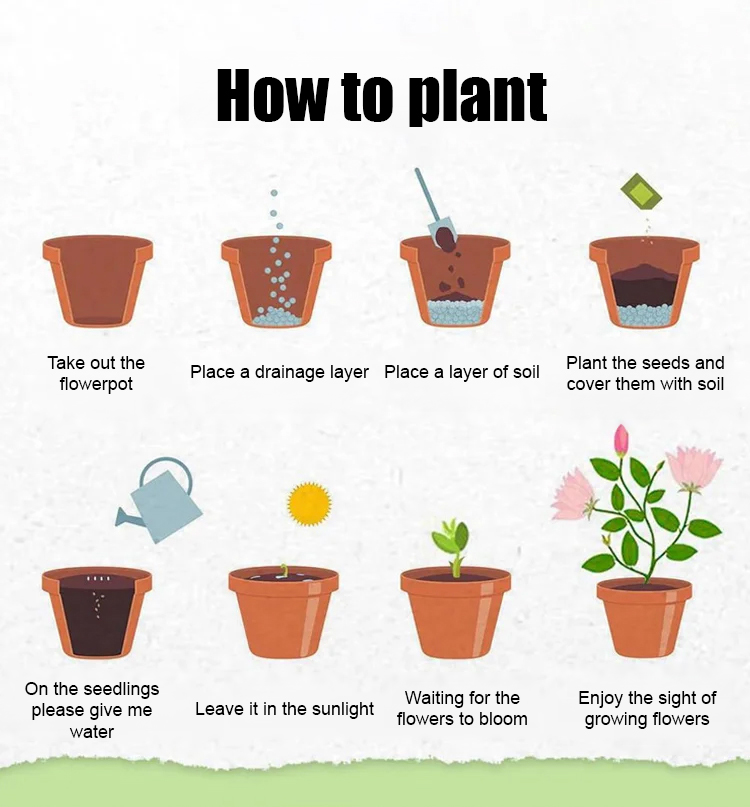 How to plant

Take out the flowerpot

Place a drainage layer

Place a layer of soil

Plant the seeds and cover them with soil

On the seedlings please give me water

Leave it in the sunlight

Waiting for the flowers to bloom

Enjoy the sight of growing flowers