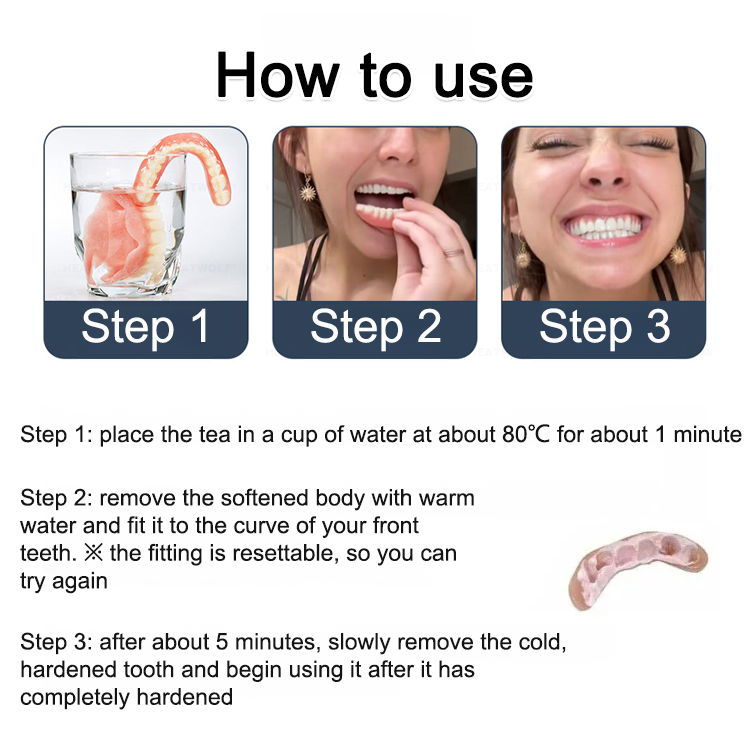 How to use

Step 1

Step 2

Step 3

Step 1: place the tea in a cup of water at about 80℃ for about 1 minute

Step 2: remove the softened body with warm water and fit it to the curve of your front teeth. ※ the fitting is resettable, so you can try again

Step 3: after about 5 minutes, slowly remove the cold, hardened tooth and begin using it after it has completely hardened