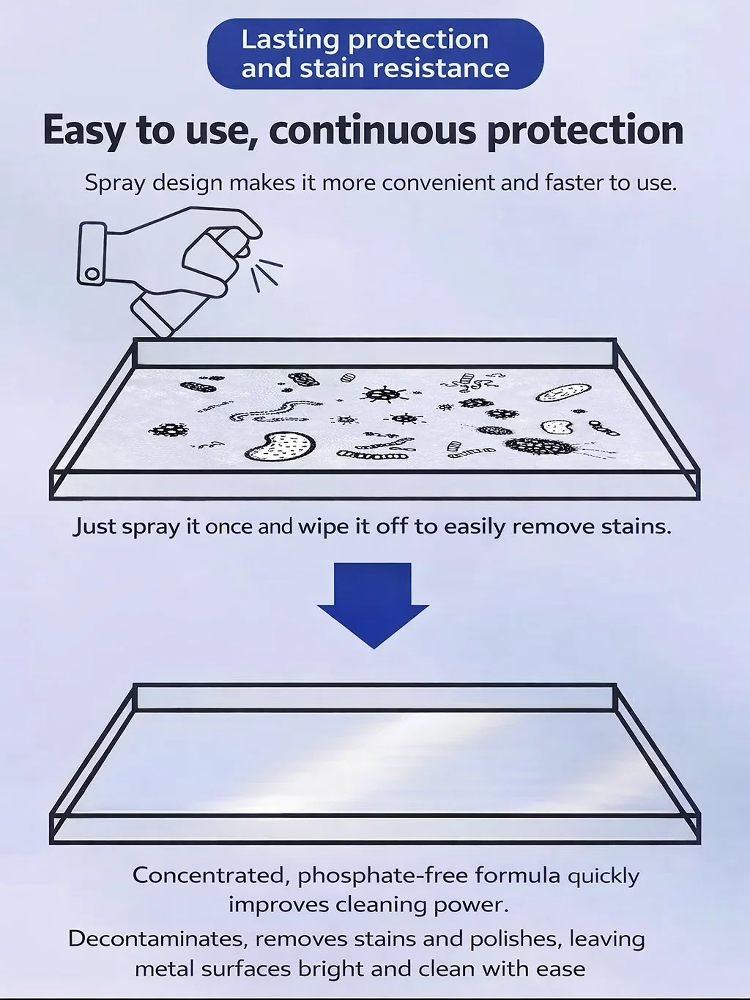 Lasting protection and stain resistance

Easy to use, continuous protection

Spray design makes it more convenient and faster to use.

Just spray it once and wipe it off to easily remove stains.

Concentrated, phosphate-free formula quickly improves cleaning power.

Decontaminates, removes stains and polishes, leaving metal surfaces bright and clean with ease