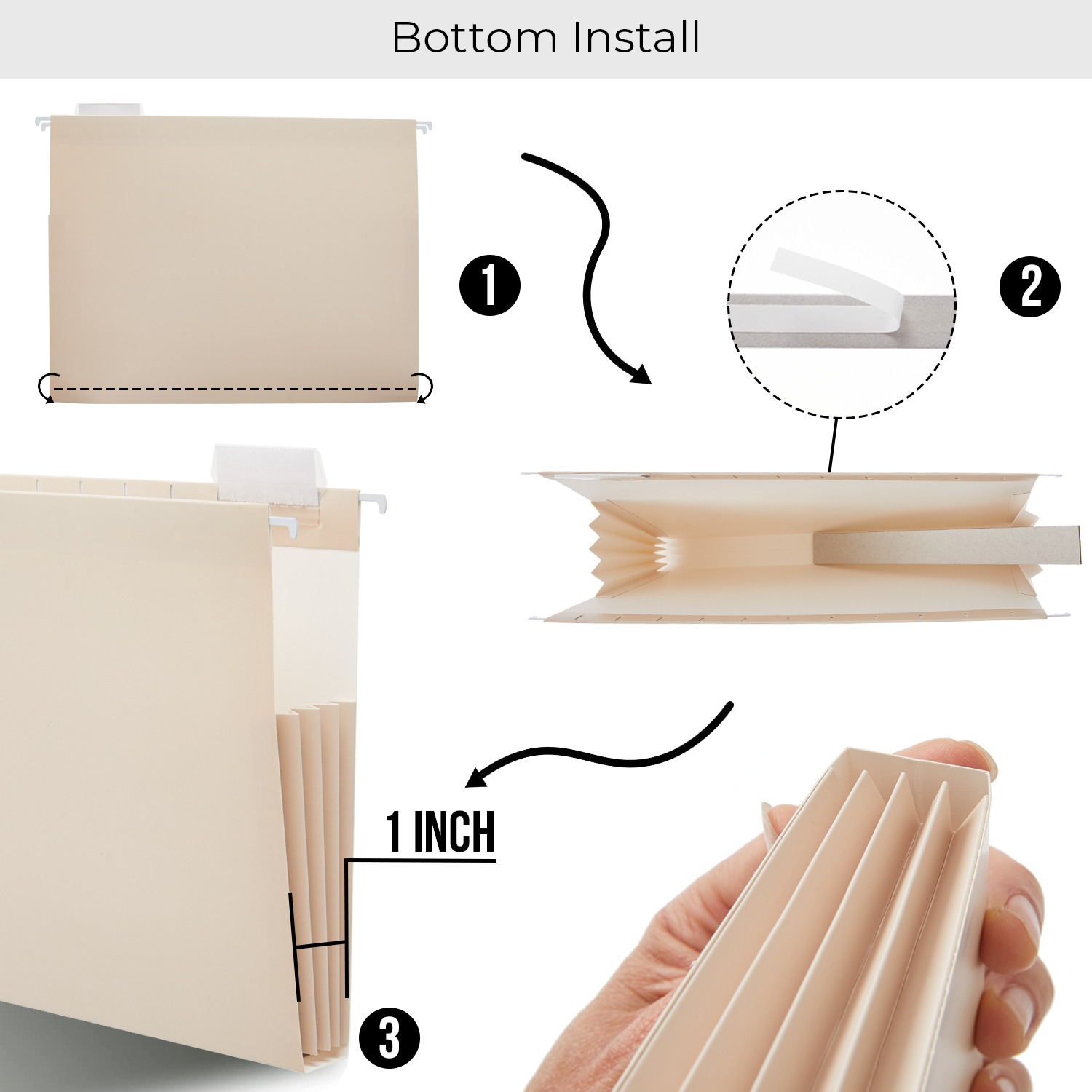 Bottom Install

1

2

1 INCH

3