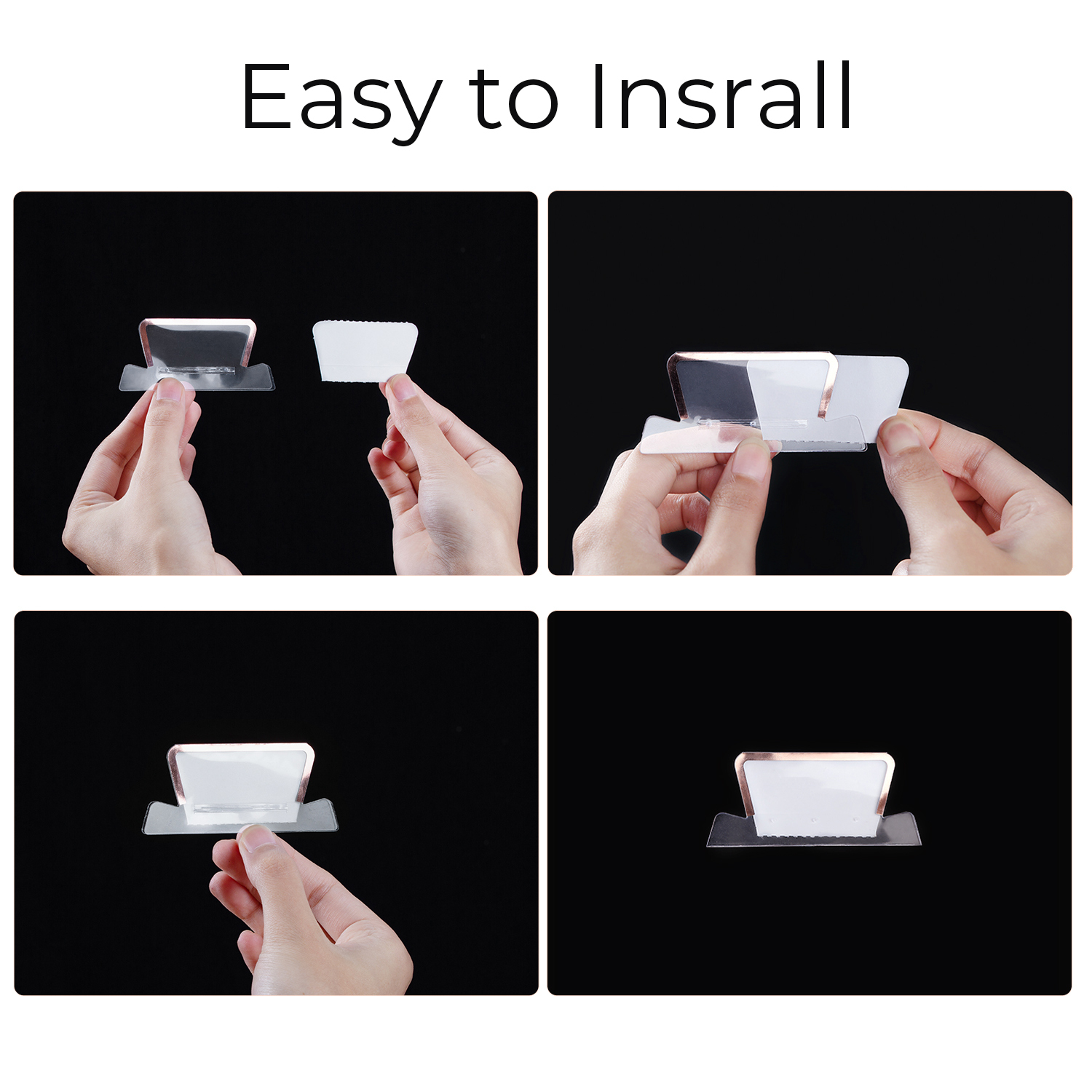 Easy to Insrall